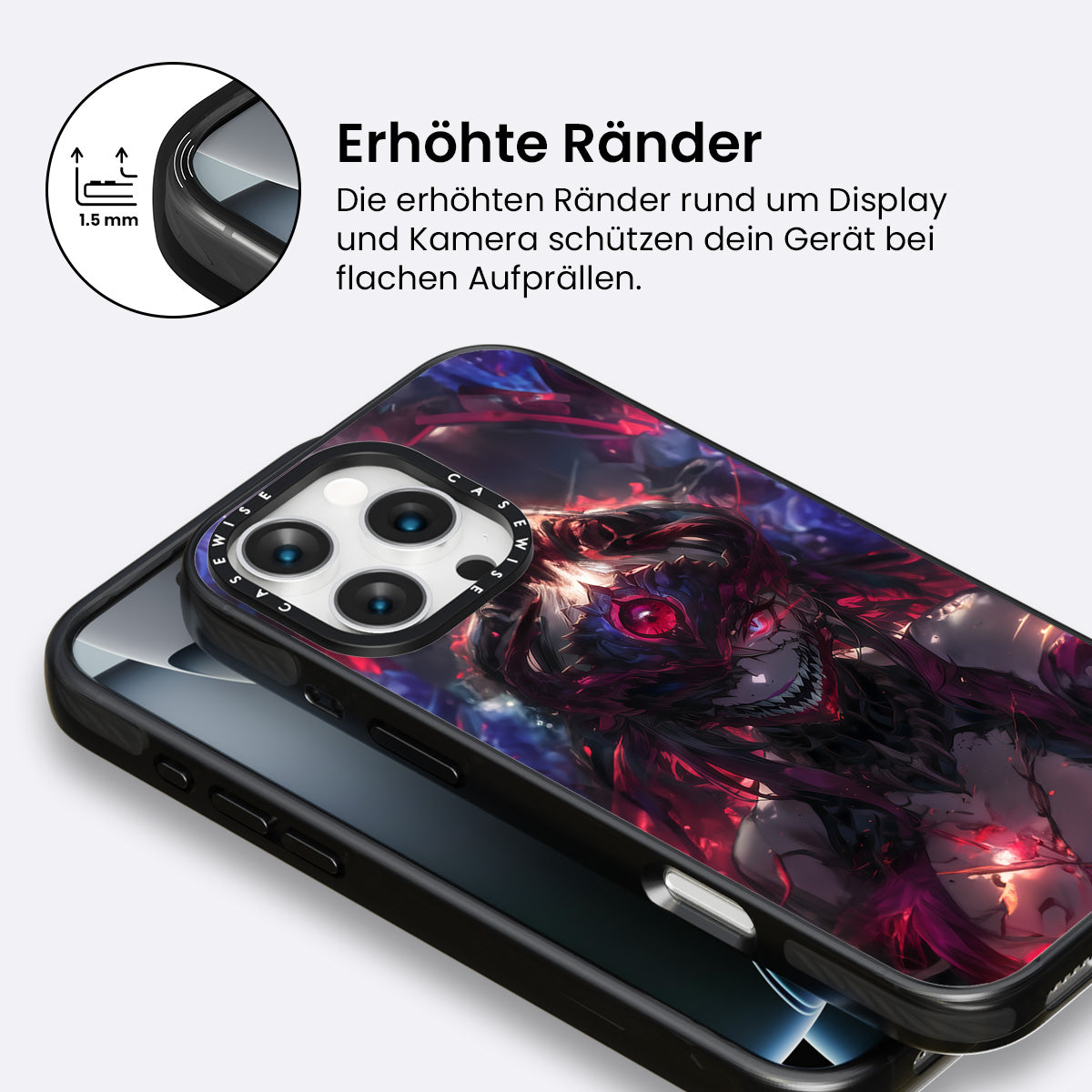 1.5 mm

Erhöhte Ränder

Die erhöhten Ränder rund um Display und Kamera schützen dein Gerät bei flachen Aufprällen.

CASEWISE CASEWISE