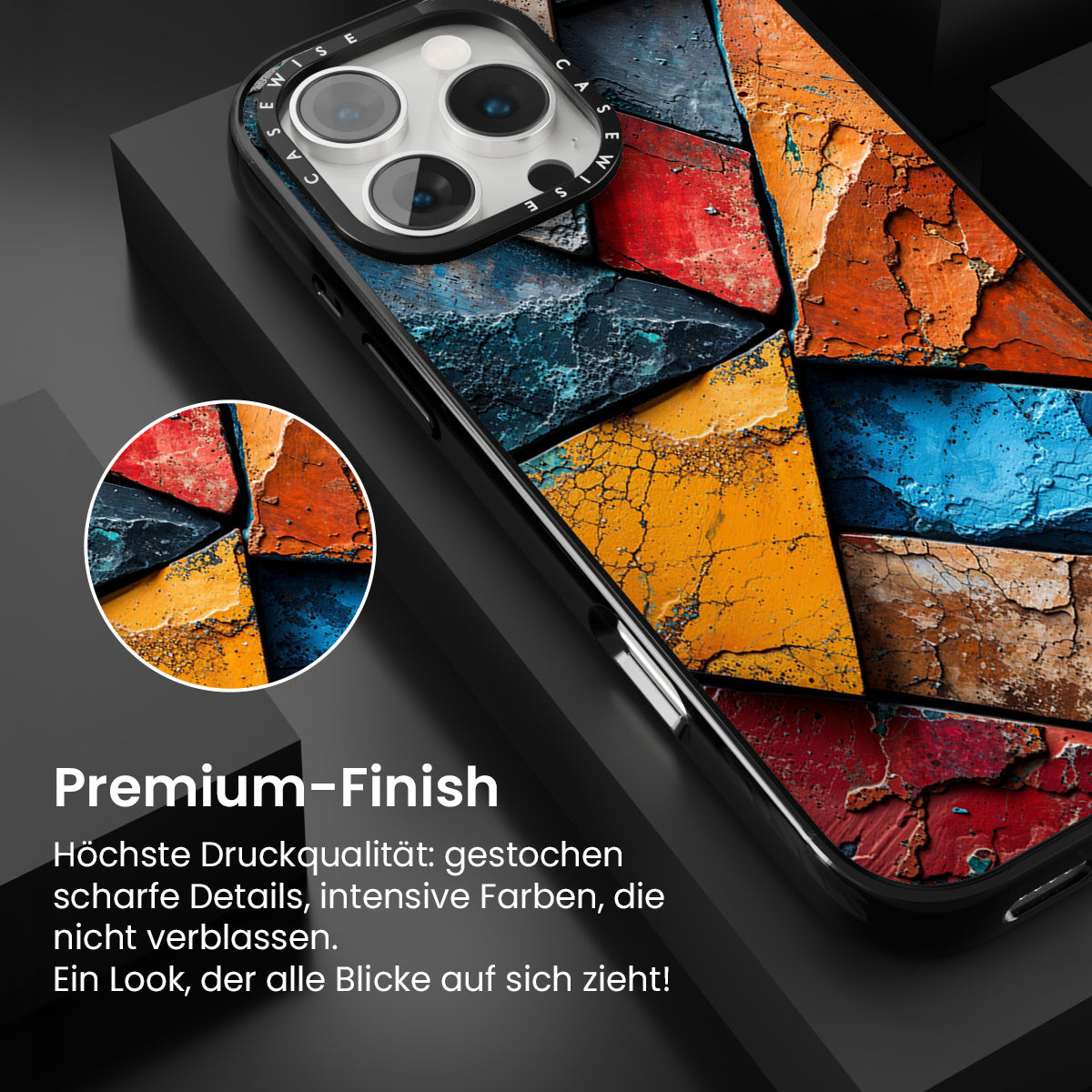 CASEWISE CASEWISE

Premium-Finish

Höchste Druckqualität: gestochen scharfe Details, intensive Farben, die nicht verblassen.
Ein Look, der alle Blicke auf sich zieht!