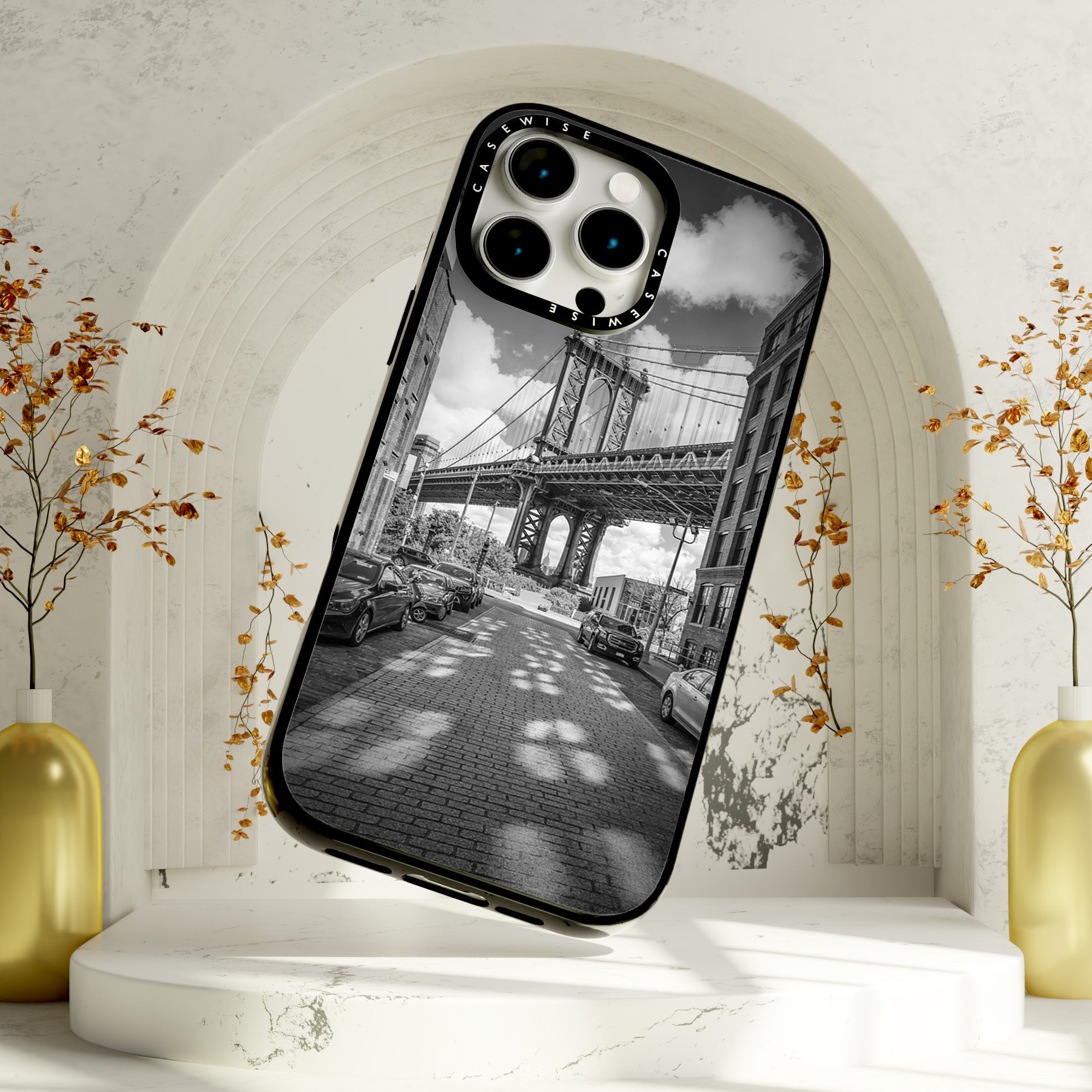 CASEWISE
CASEWISE