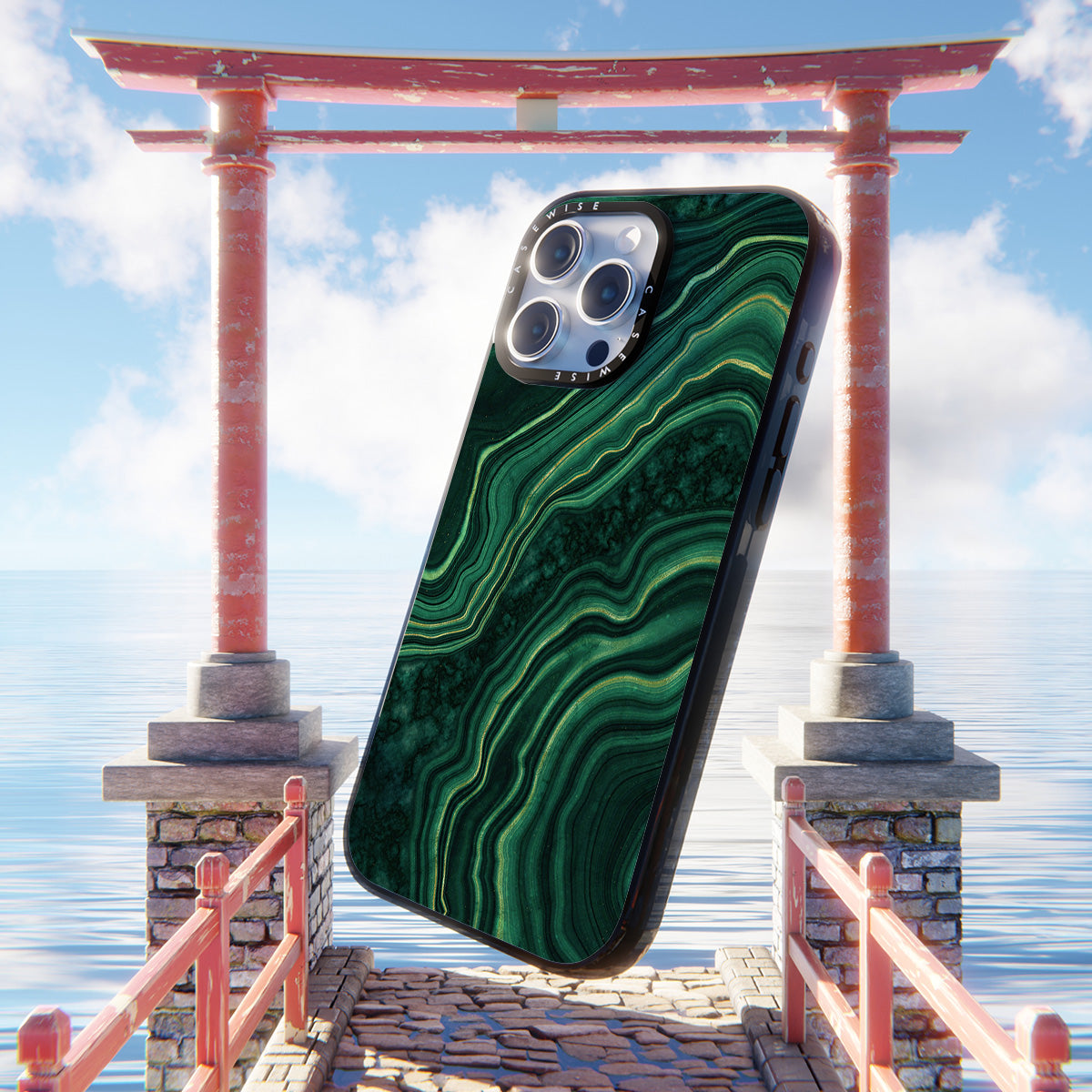 CASEWISE CASEWISE