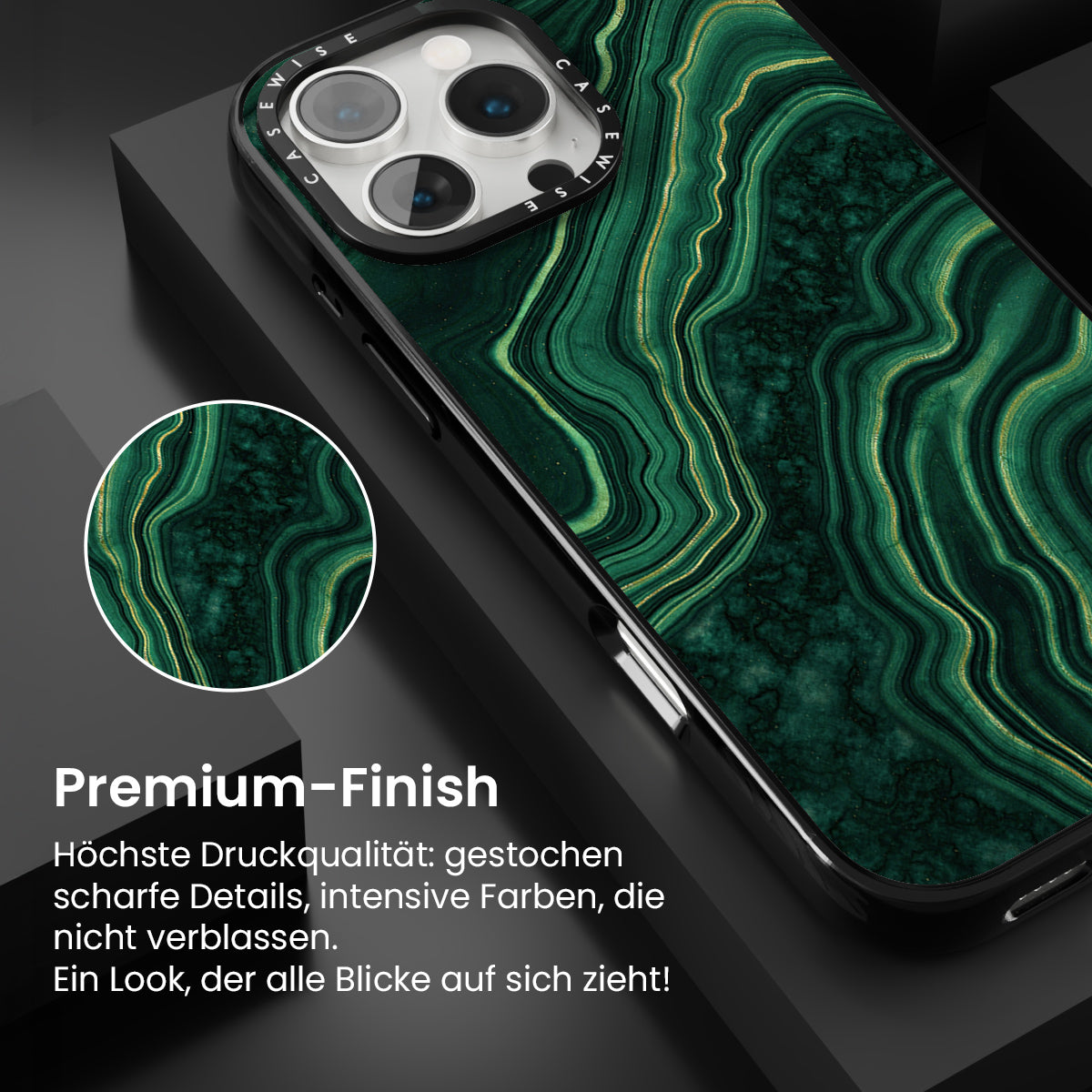 CASEWISE CASEWISE

Premium-Finish

Höchste Druckqualität: gestochen scharfe Details, intensive Farben, die nicht verblassen.
Ein Look, der alle Blicke auf sich zieht!