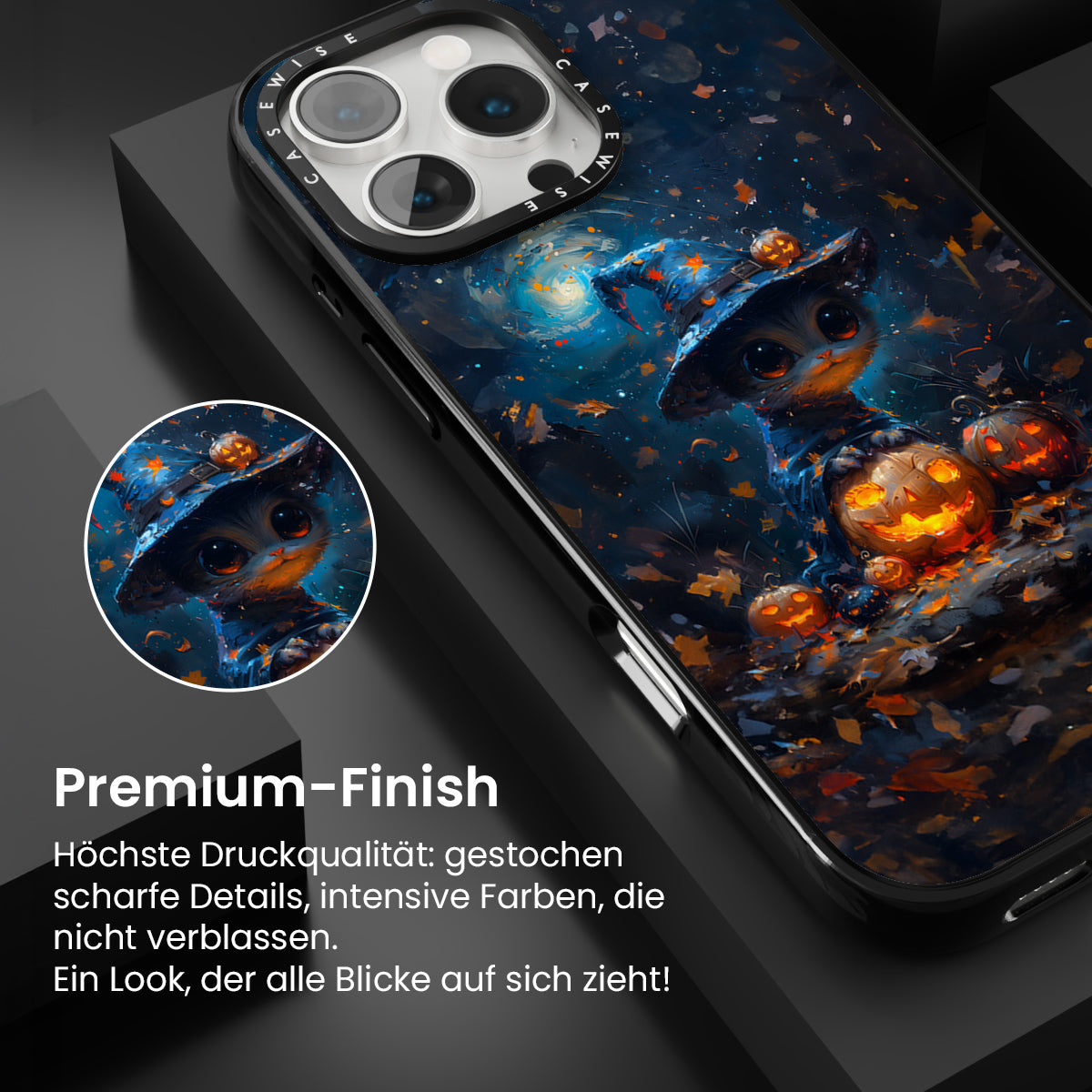 CASEWISE CASEWISE

Premium-Finish

Höchste Druckqualität: gestochen scharfe Details, intensive Farben, die nicht verblassen.
Ein Look, der alle Blicke auf sich zieht!