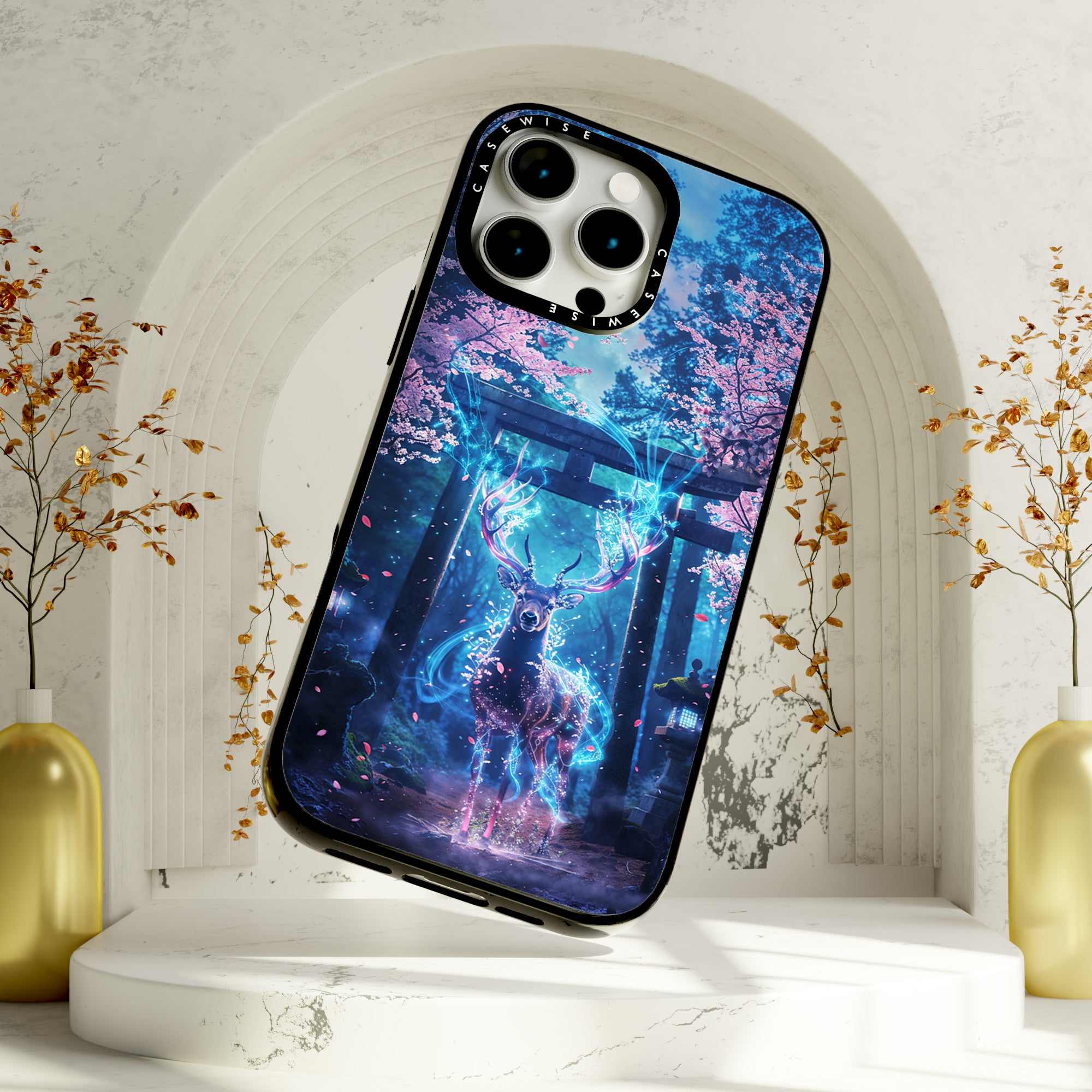 CASEWISE
CASEWISE