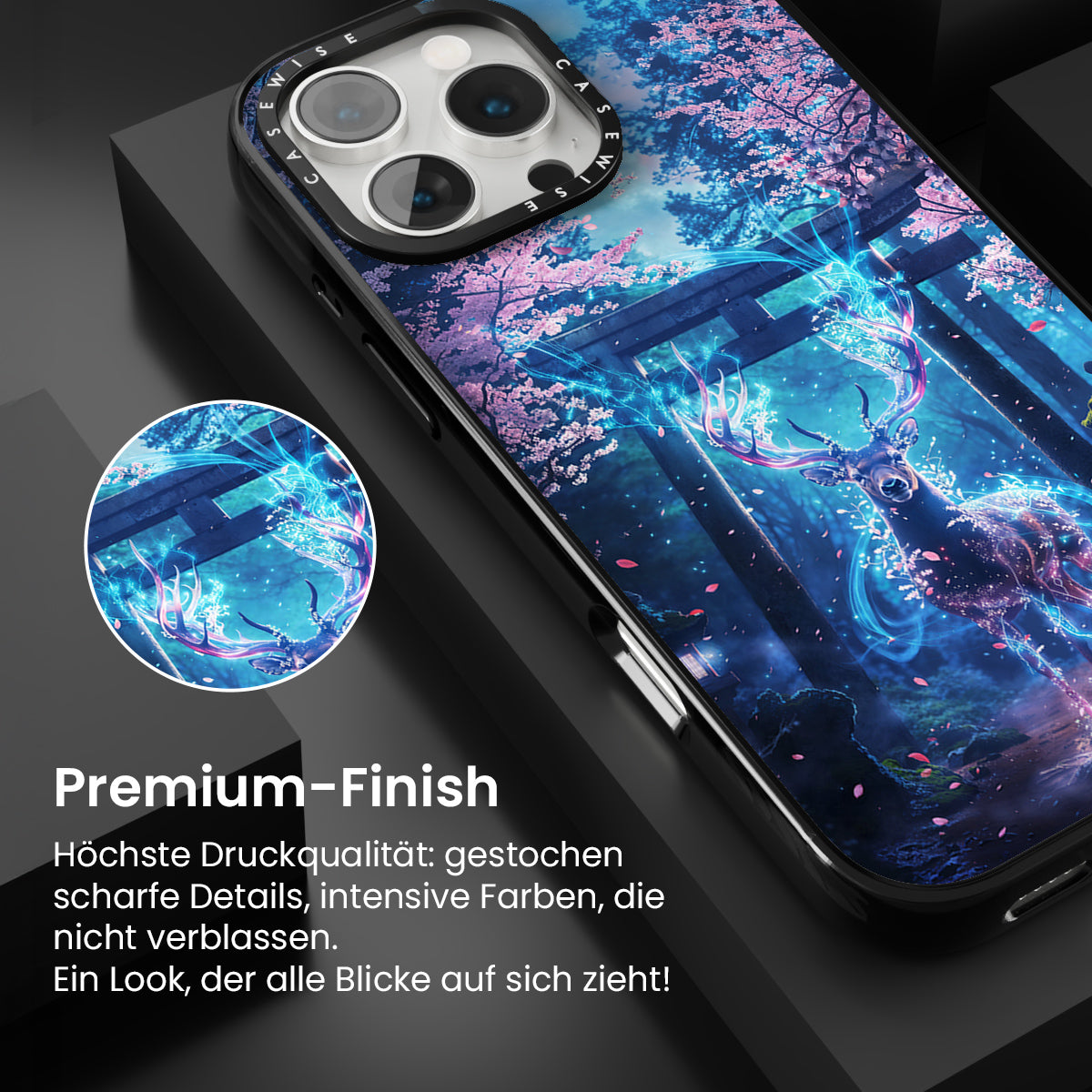 CASEWISE CASEWISE

Premium-Finish

Höchste Druckqualität: gestochen scharfe Details, intensive Farben, die nicht verblassen.
Ein Look, der alle Blicke auf sich zieht!