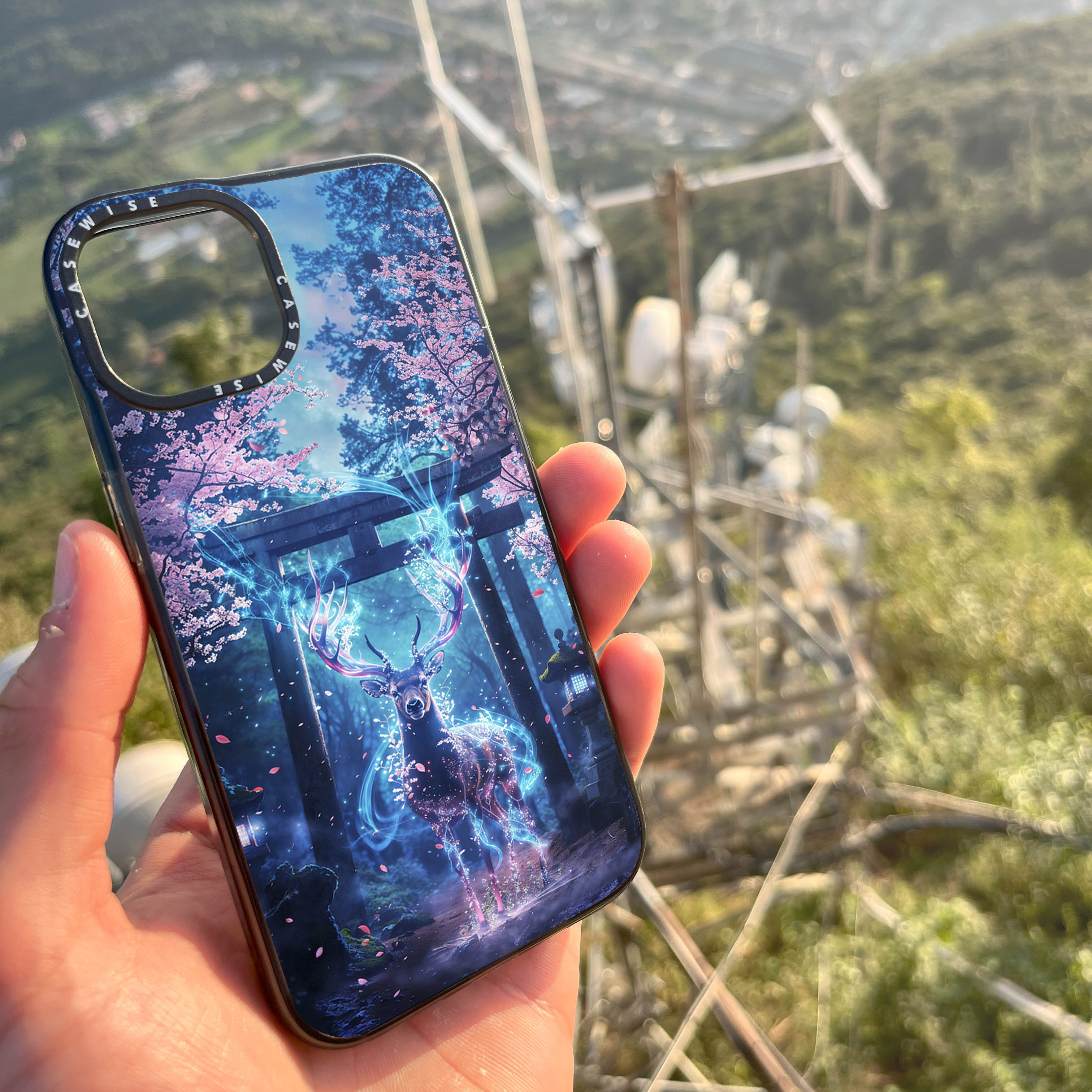 CASEWISE CASEWISE