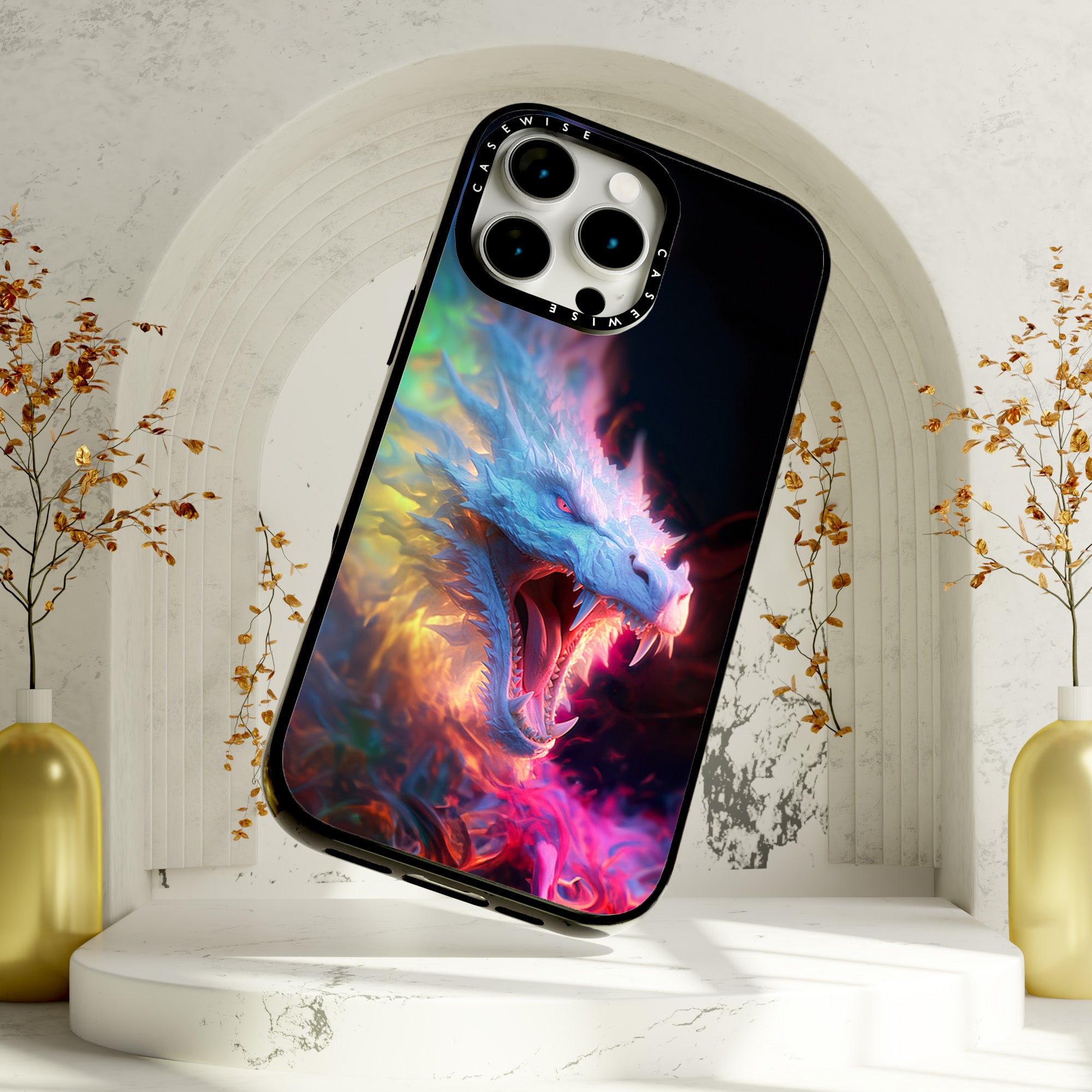 CASEWISE
CASEWISE