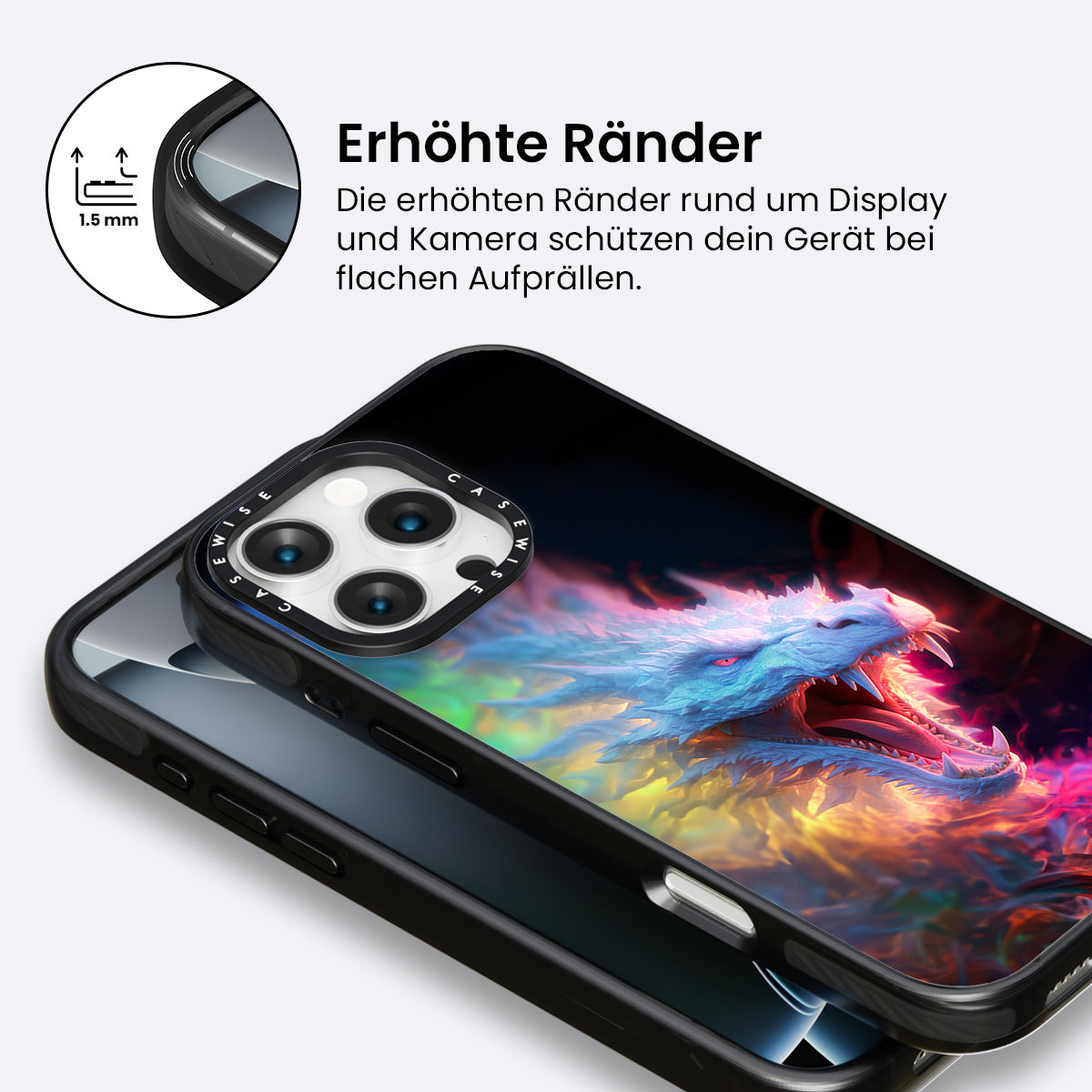 1.5 mm

Erhöhte Ränder

Die erhöhten Ränder rund um Display und Kamera schützen dein Gerät bei flachen Aufprällen.

CASEWISE CASEWISE