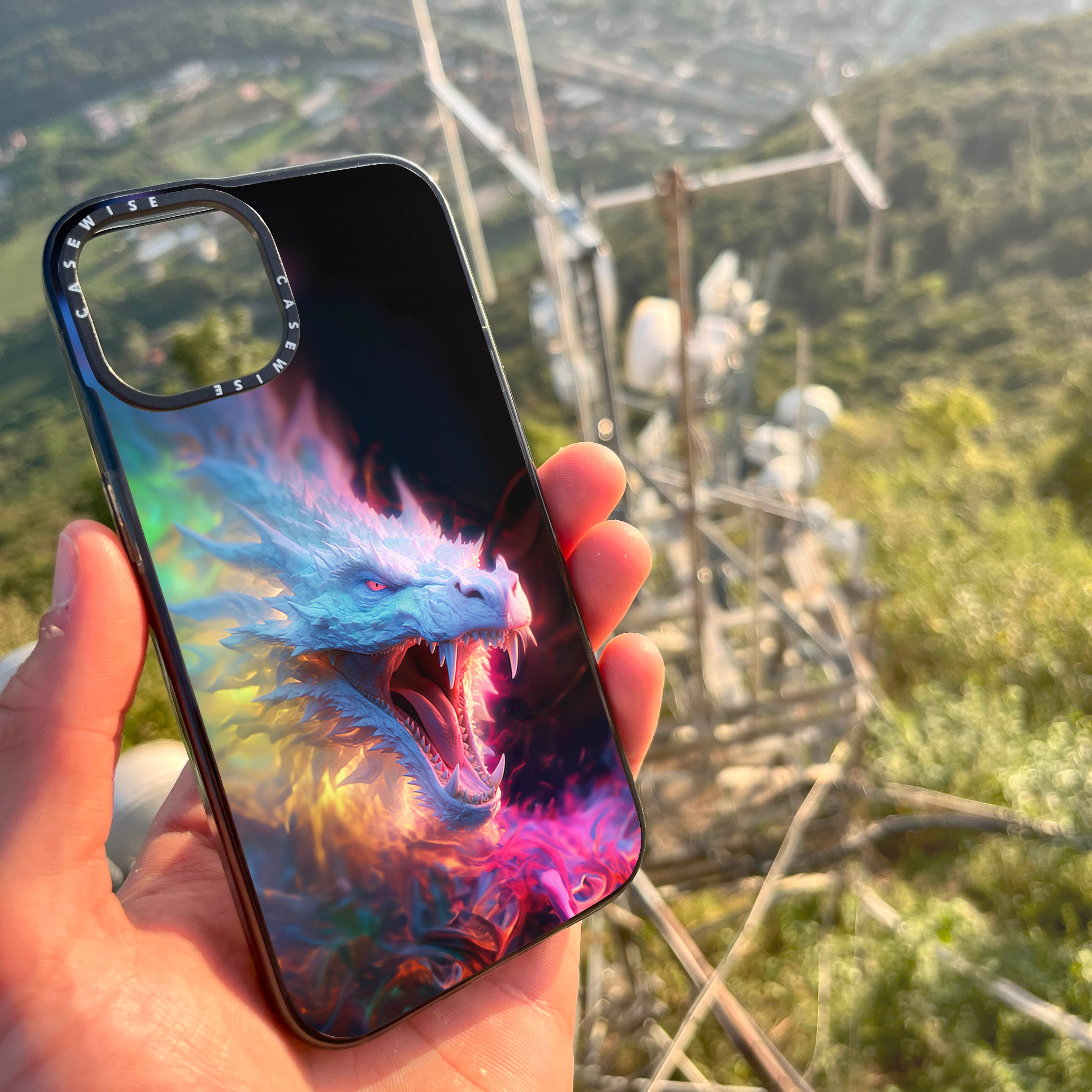 CASEWISE CASEWISE