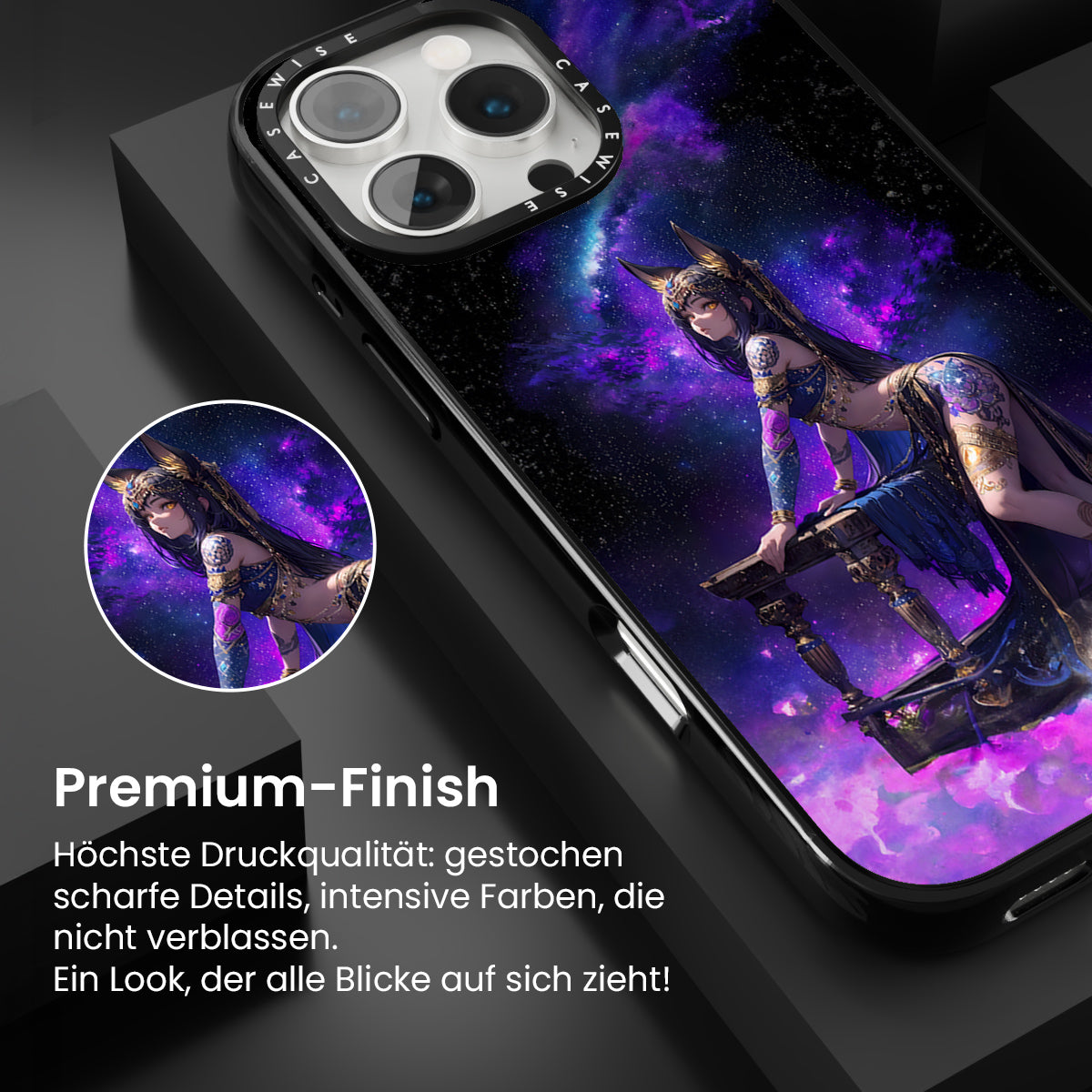 CASEWISE CASEWISE

Premium-Finish

Höchste Druckqualität: gestochen scharfe Details, intensive Farben, die nicht verblassen.
Ein Look, der alle Blicke auf sich zieht!