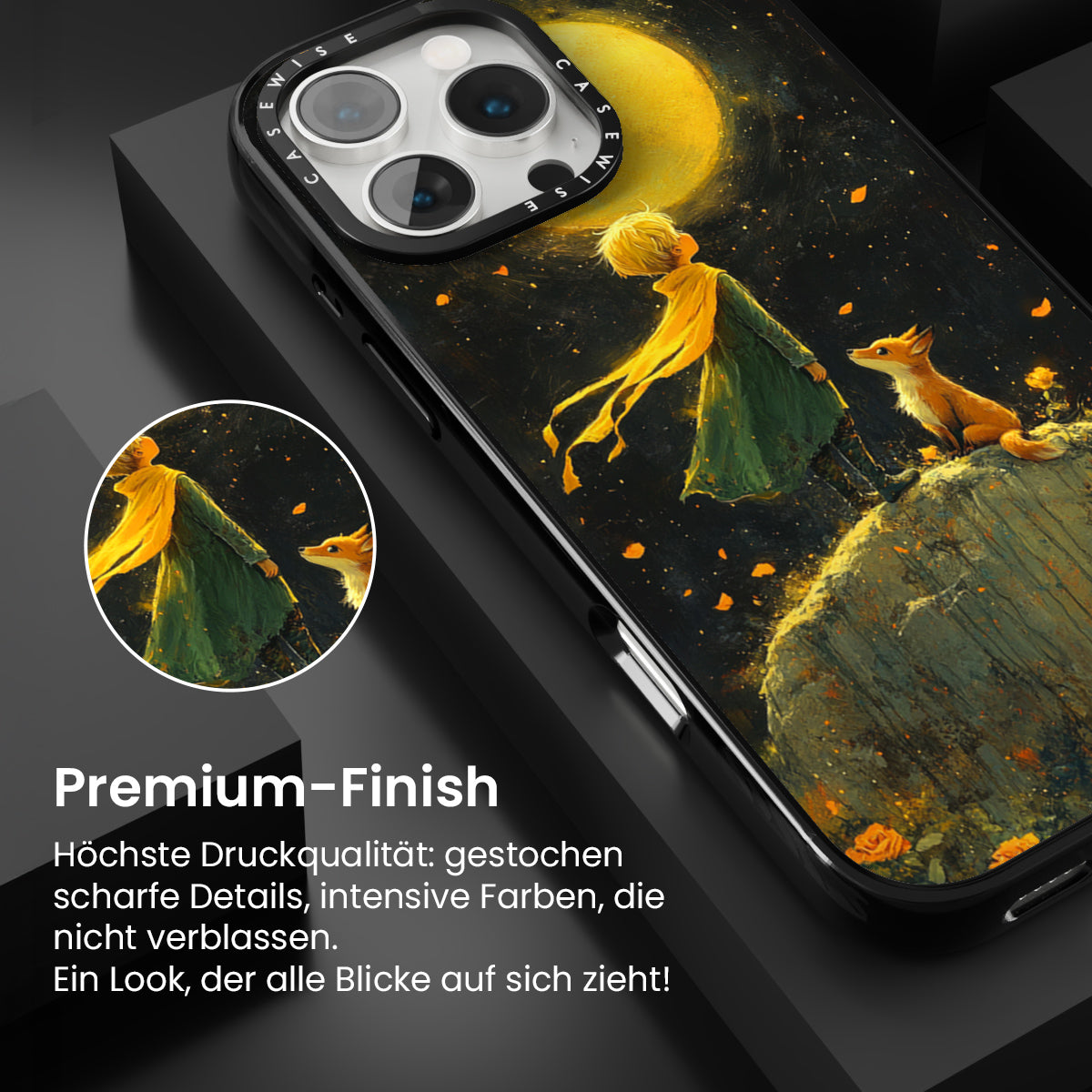 CASEWISE CASEWISE

Premium-Finish

Höchste Druckqualität: gestochen scharfe Details, intensive Farben, die nicht verblassen.
Ein Look, der alle Blicke auf sich zieht!