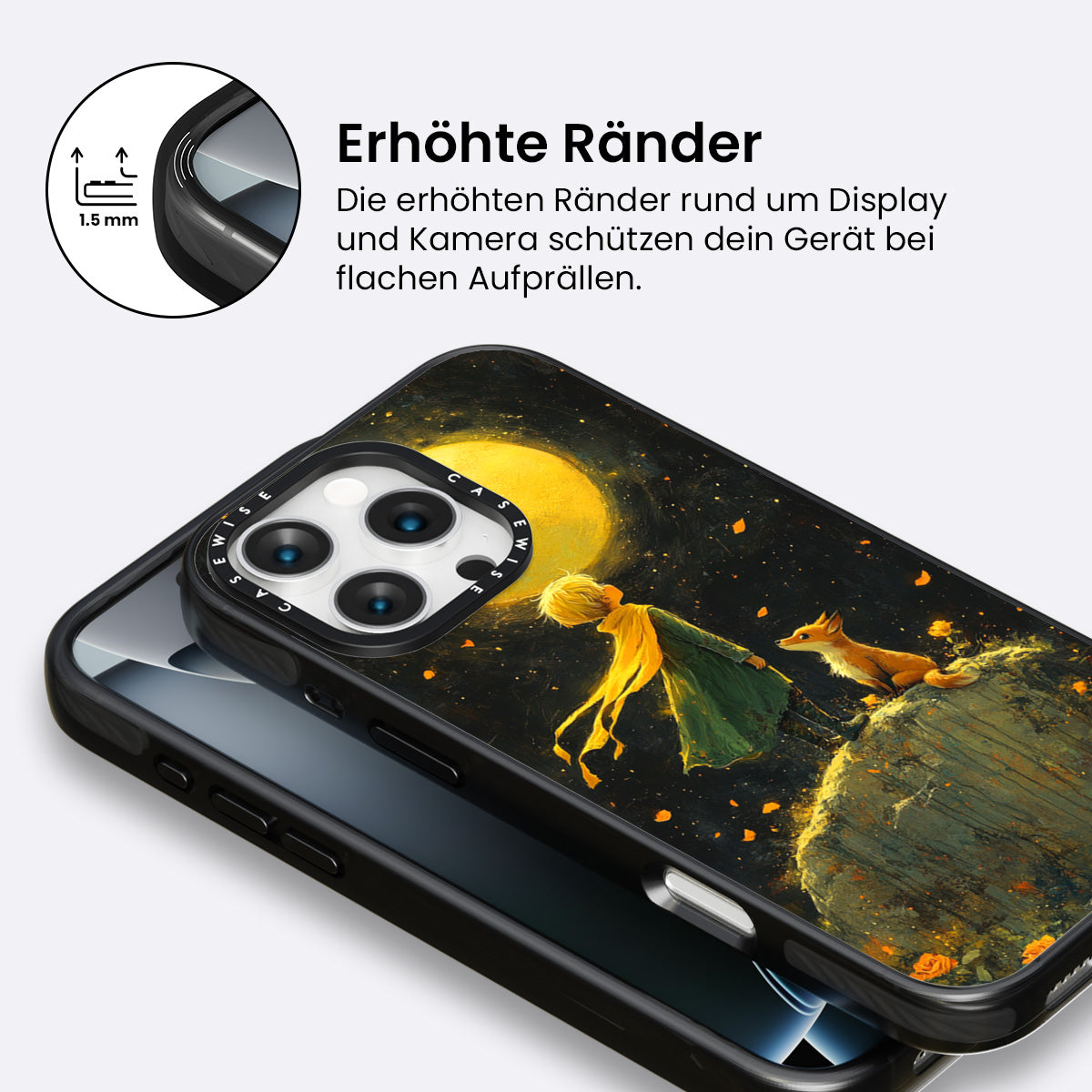 1.5 mm

Erhöhte Ränder

Die erhöhten Ränder rund um Display und Kamera schützen dein Gerät bei flachen Aufprällen.

CASEWISE CASEWISE