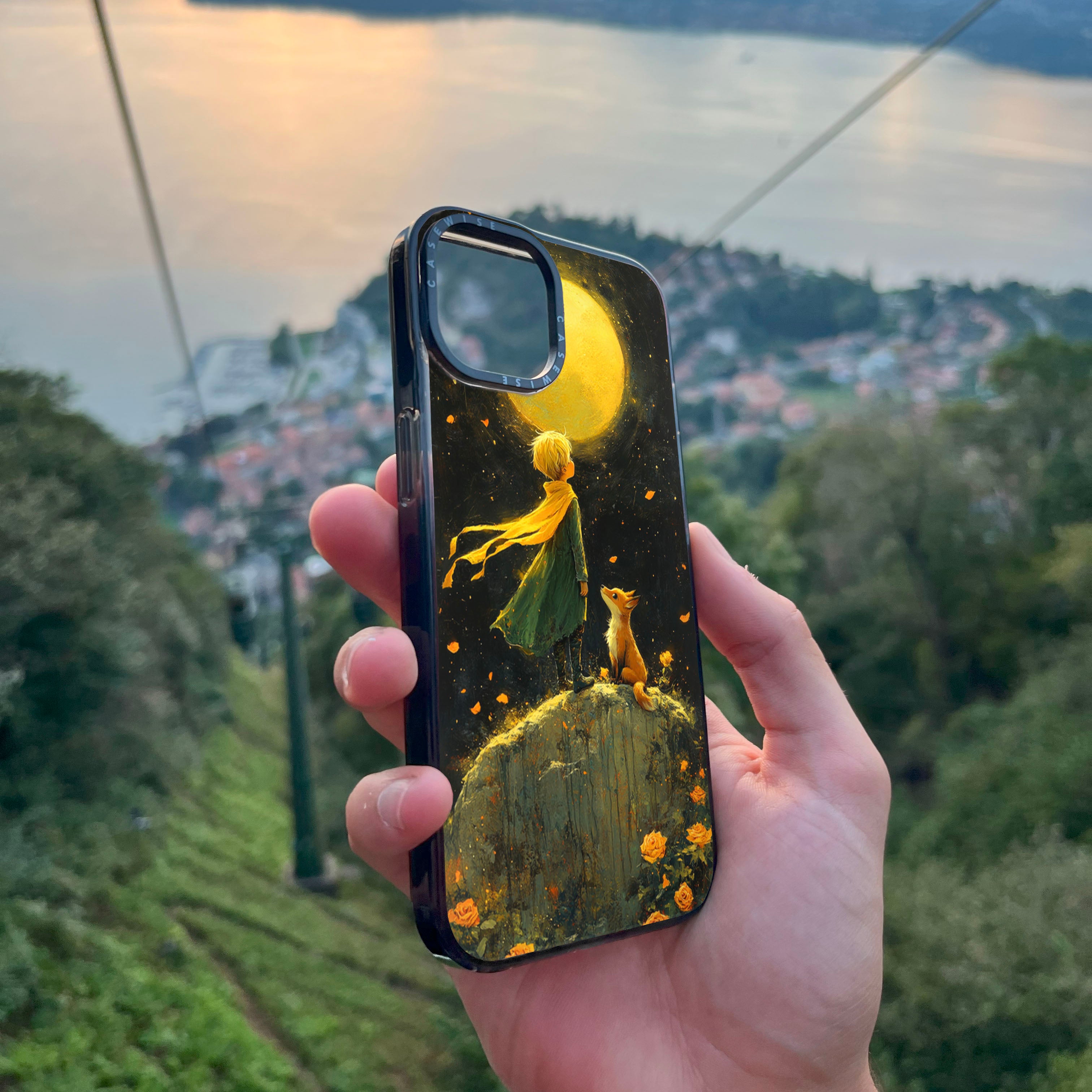 CASEWISE CASEWISE