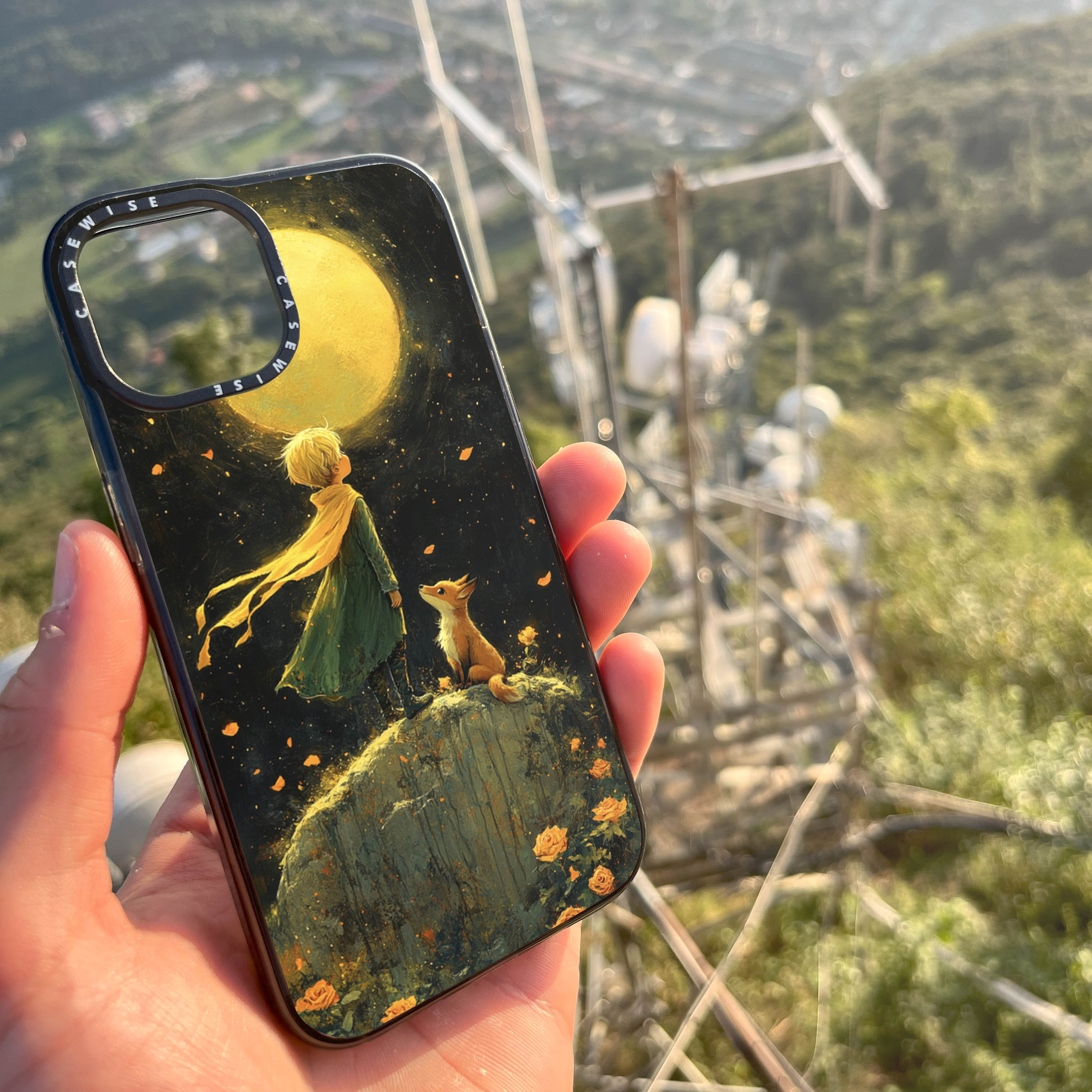 CASEWISE
CASEWISE