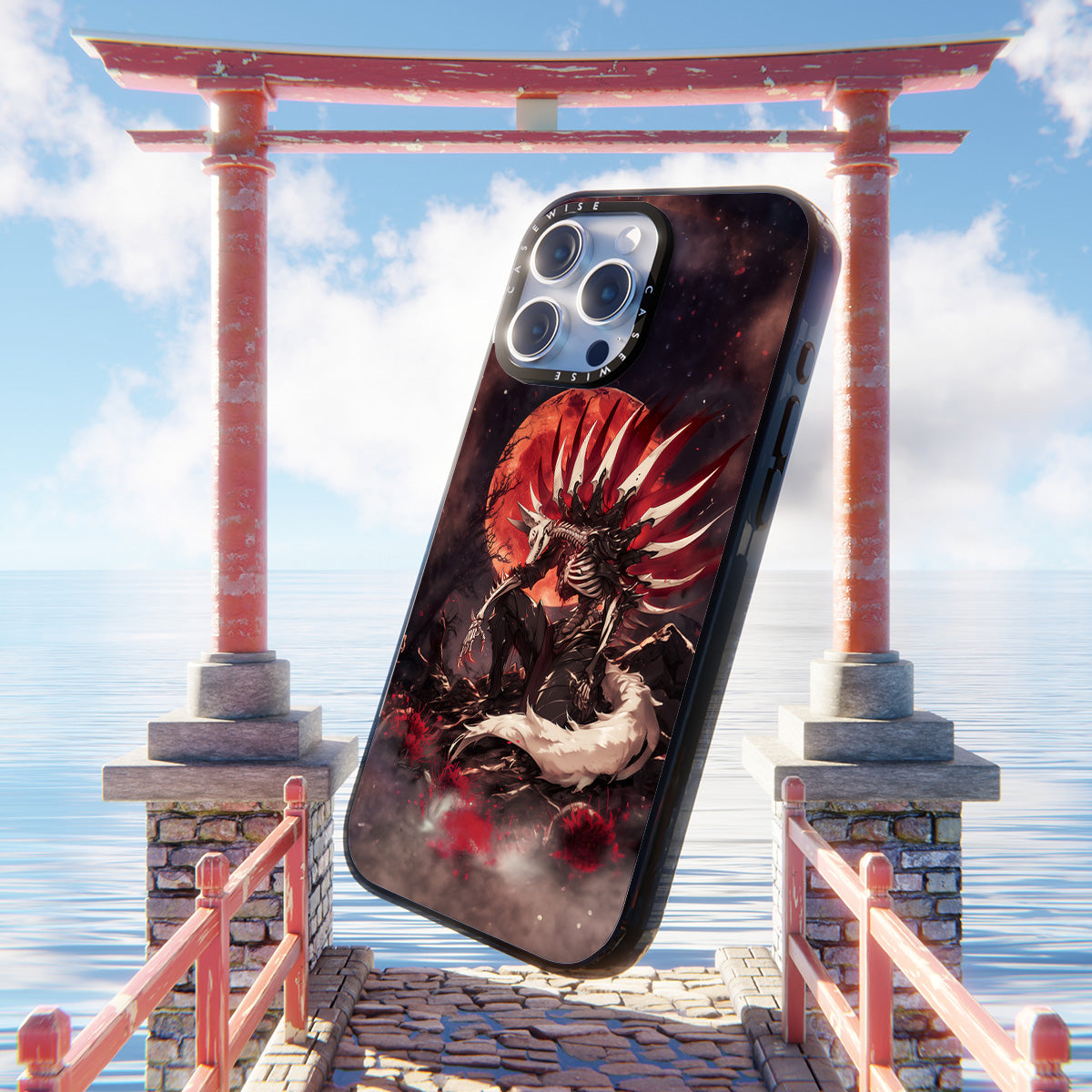 CASEWISE CASEWISE