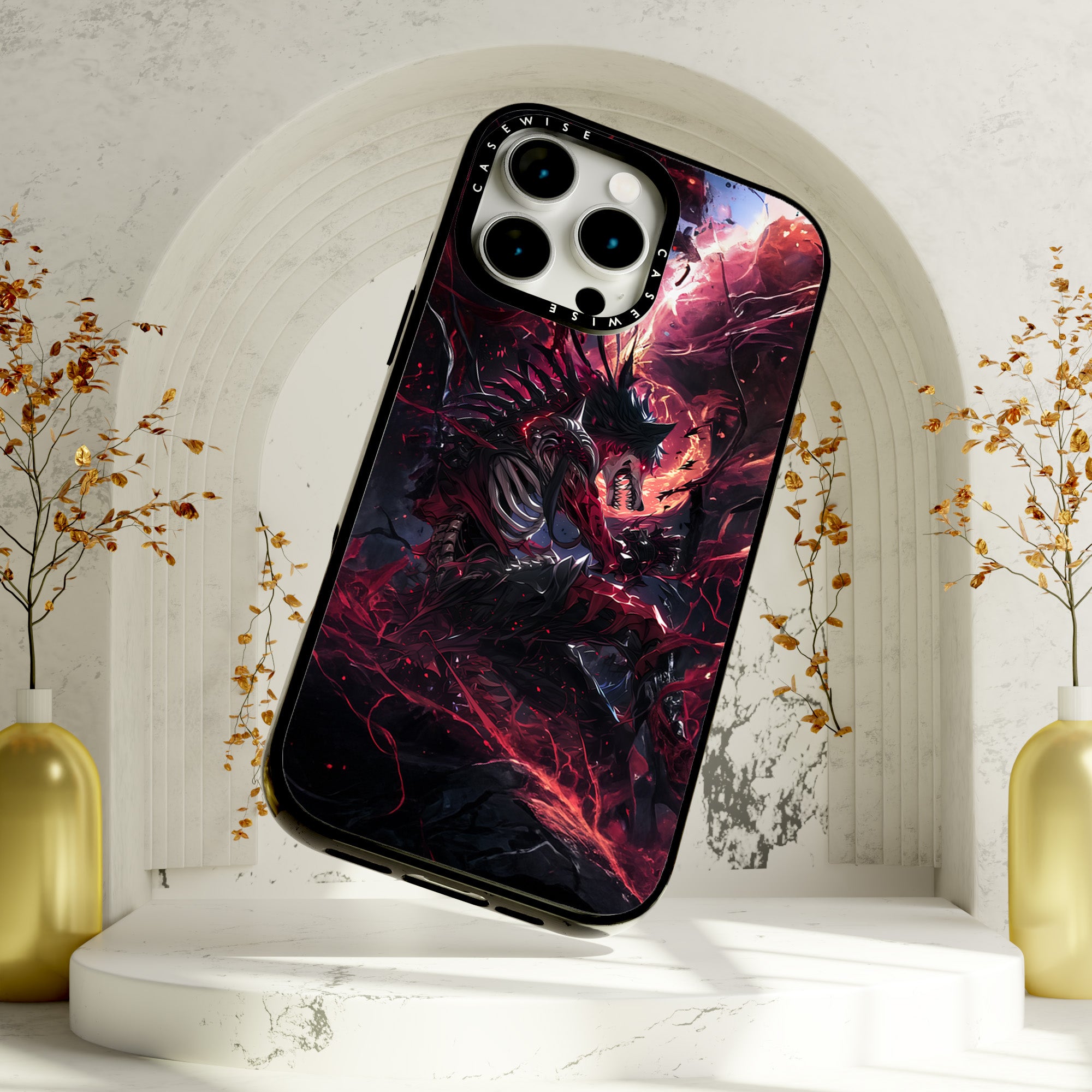 CASEWISE CASEWISE