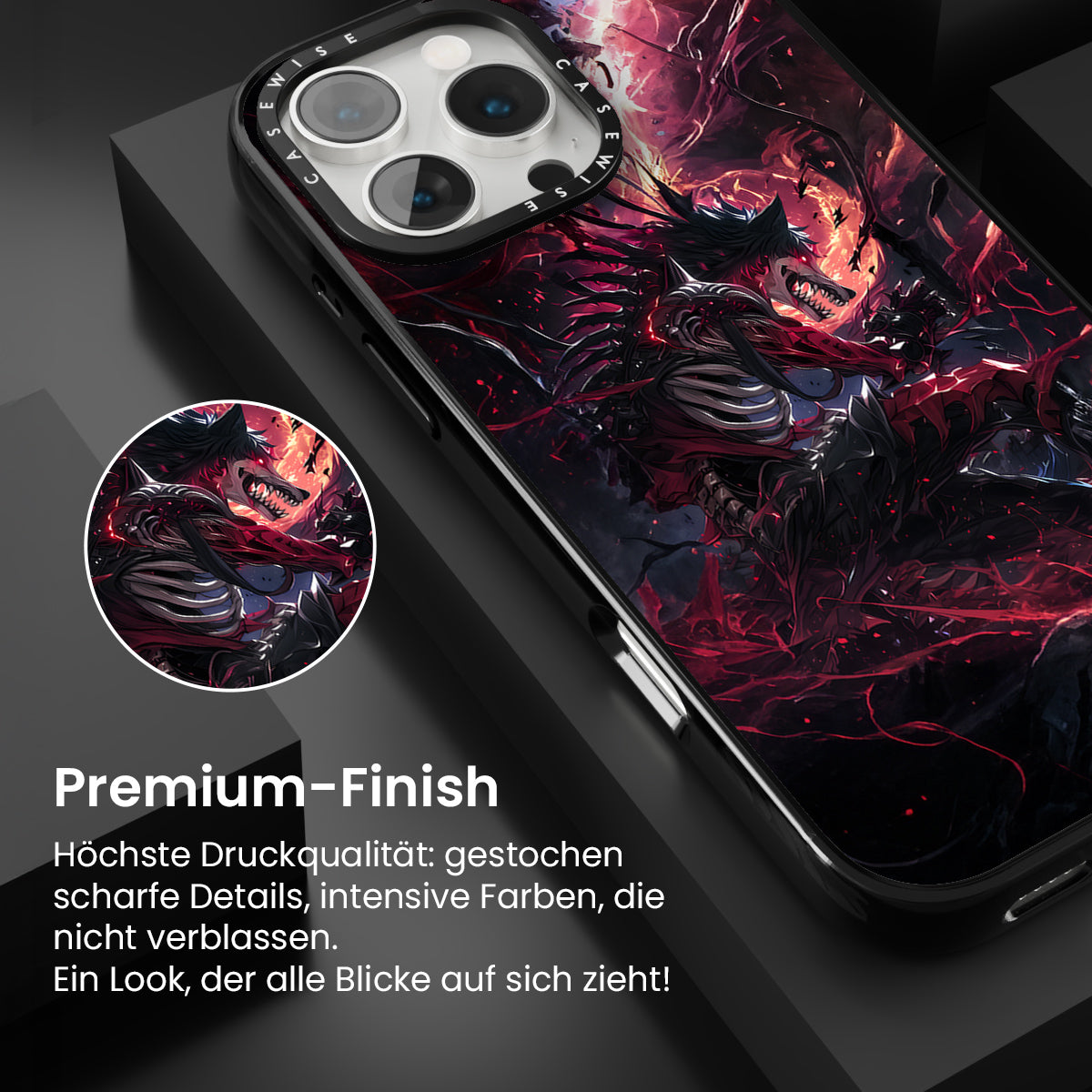 CASEWISE CASEWISE

Premium-Finish

Höchste Druckqualität: gestochen scharfe Details, intensive Farben, die nicht verblassen.
Ein Look, der alle Blicke auf sich zieht!