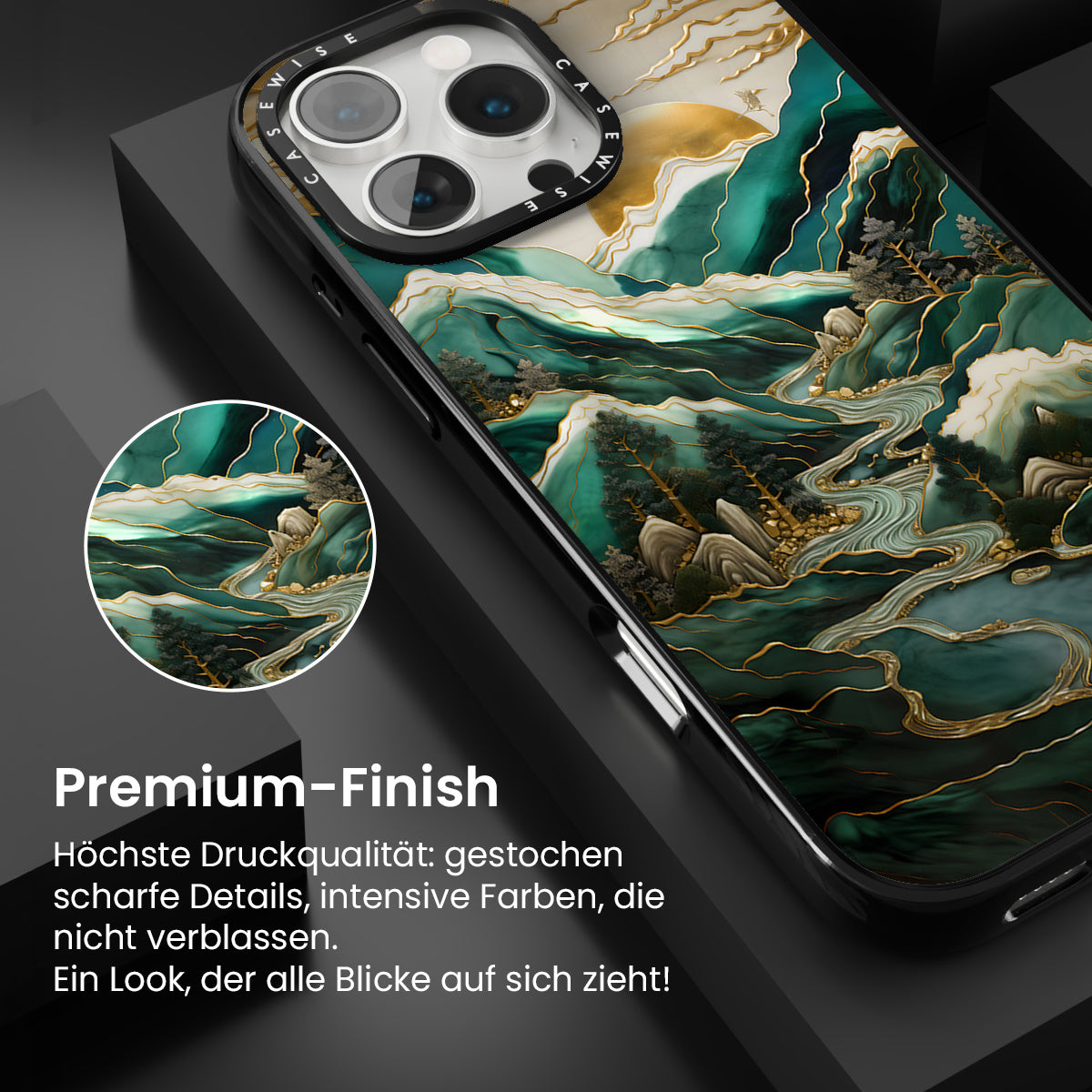 CASEWISE CASEWISE

Premium-Finish

Höchste Druckqualität: gestochen scharfe Details, intensive Farben, die nicht verblassen.
Ein Look, der alle Blicke auf sich zieht!