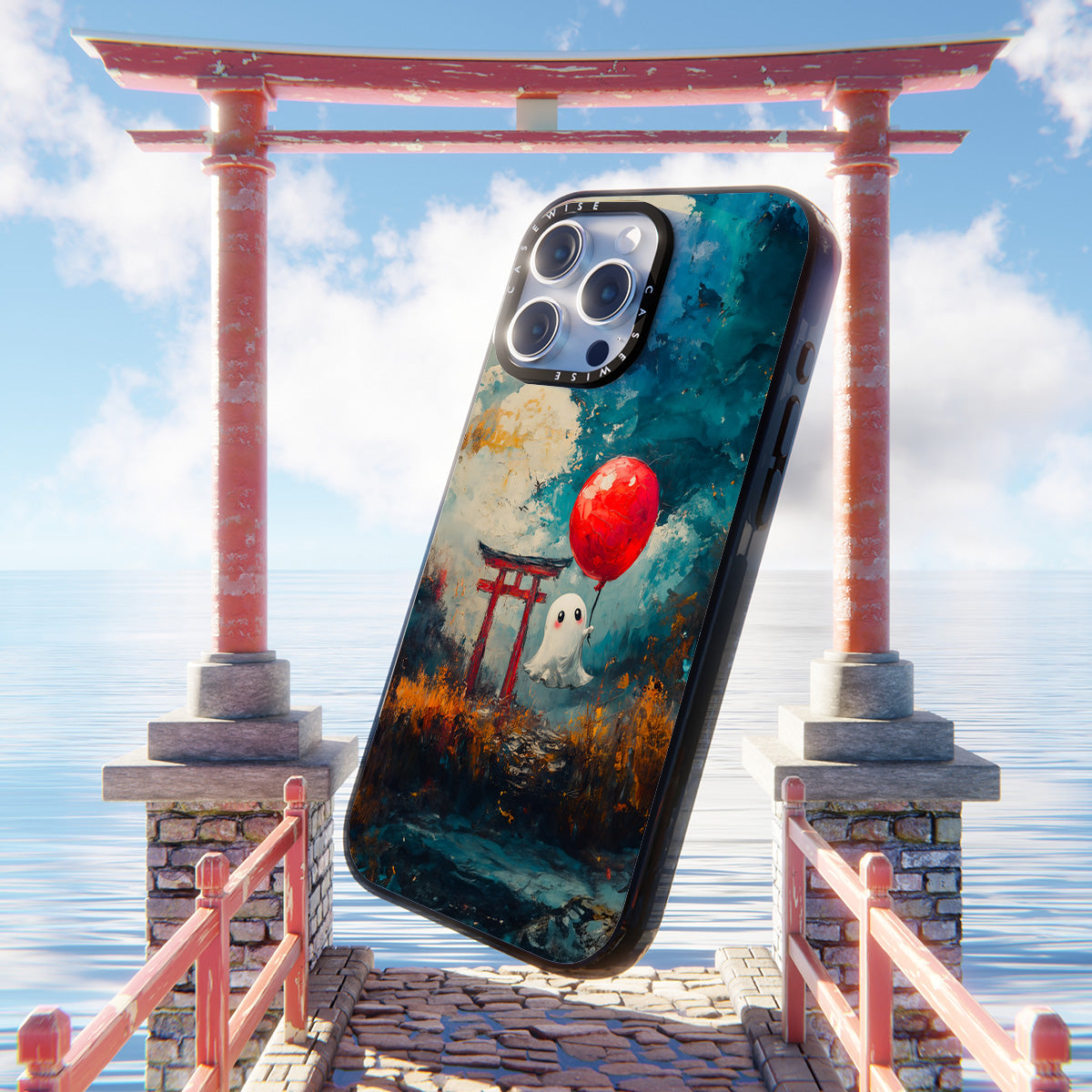 CASEWISE CASEWISE