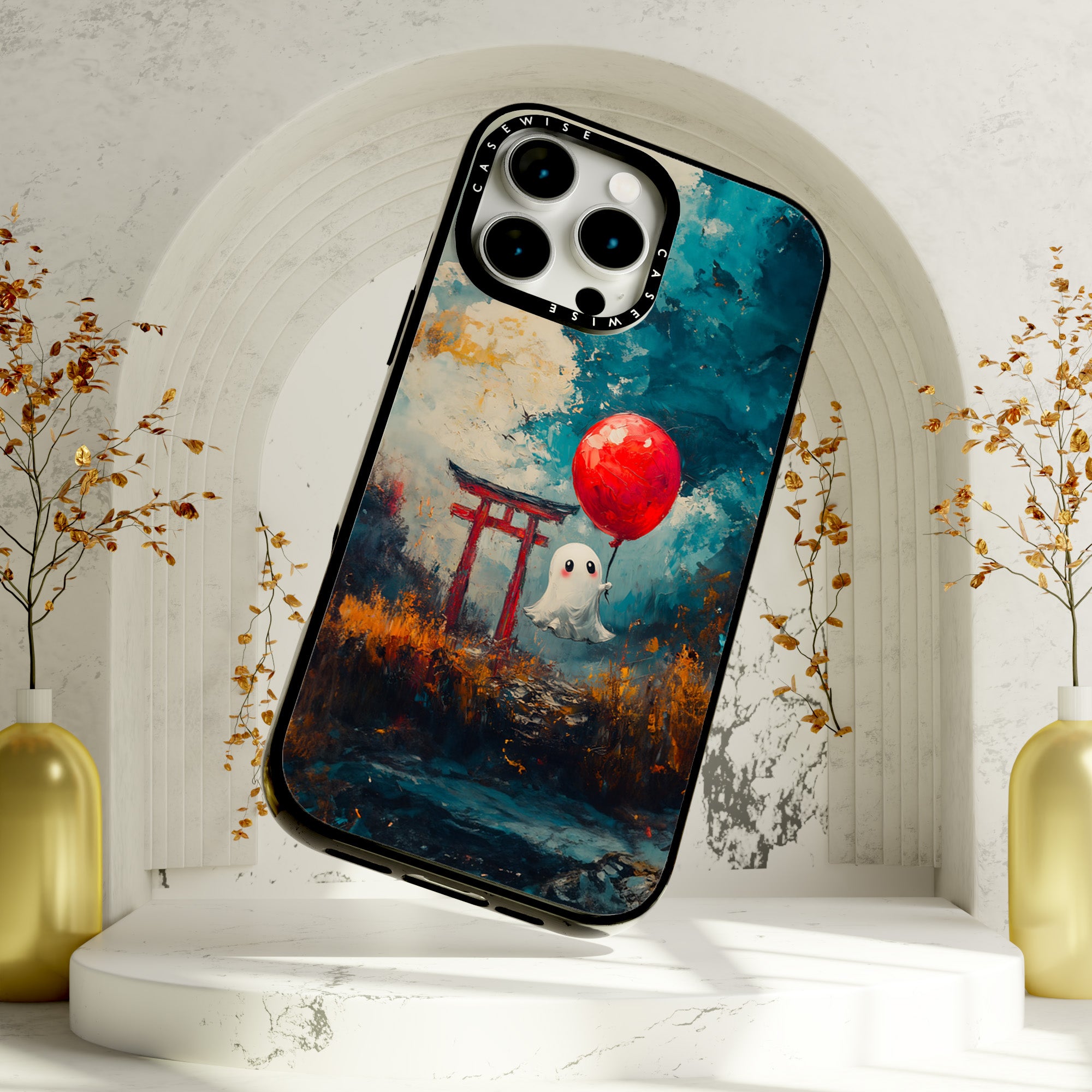 CASEWISE
CASEWISE