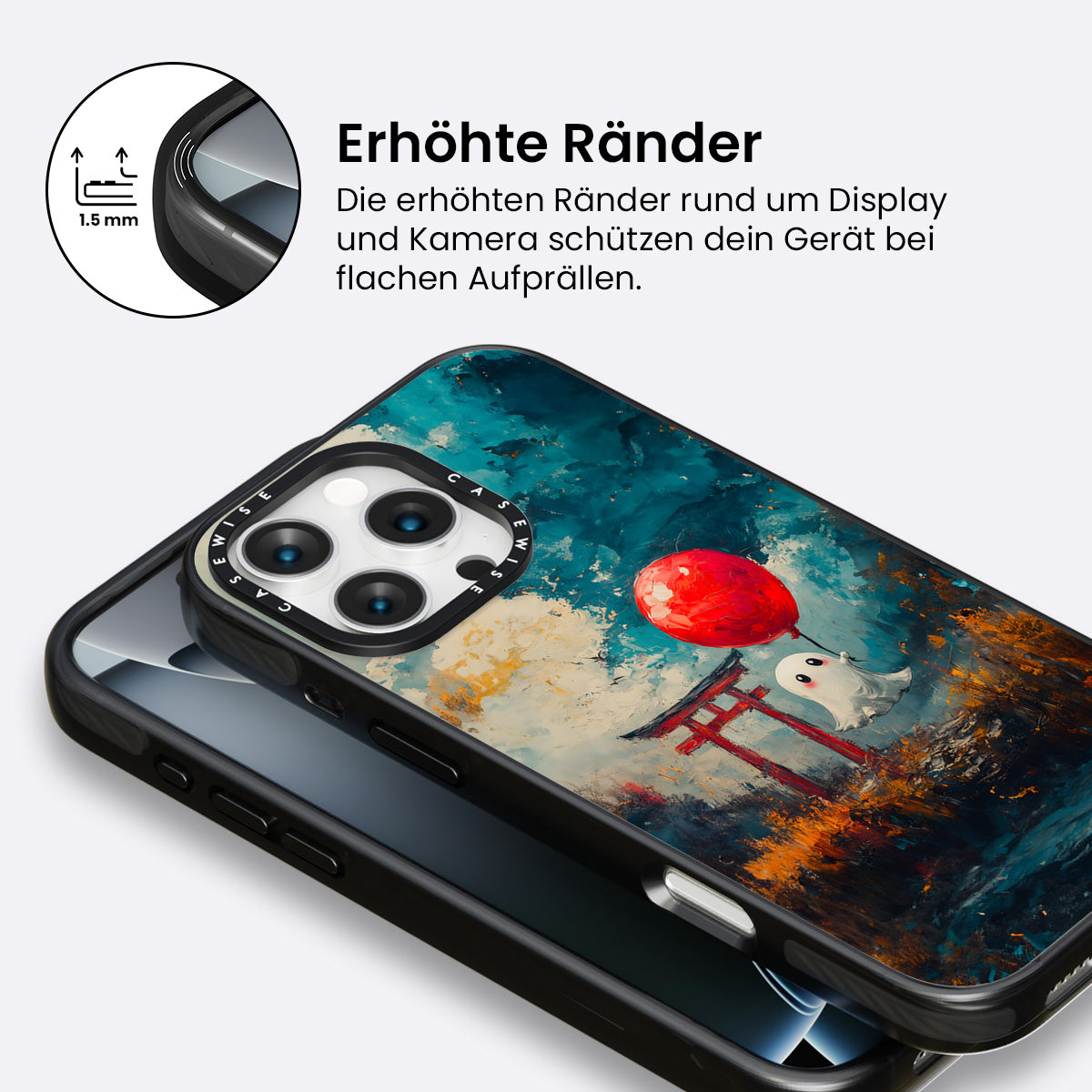 1.5 mm

Erhöhte Ränder

Die erhöhten Ränder rund um Display und Kamera schützen dein Gerät bei flachen Aufprällen.

CASEWISE CASEWISE