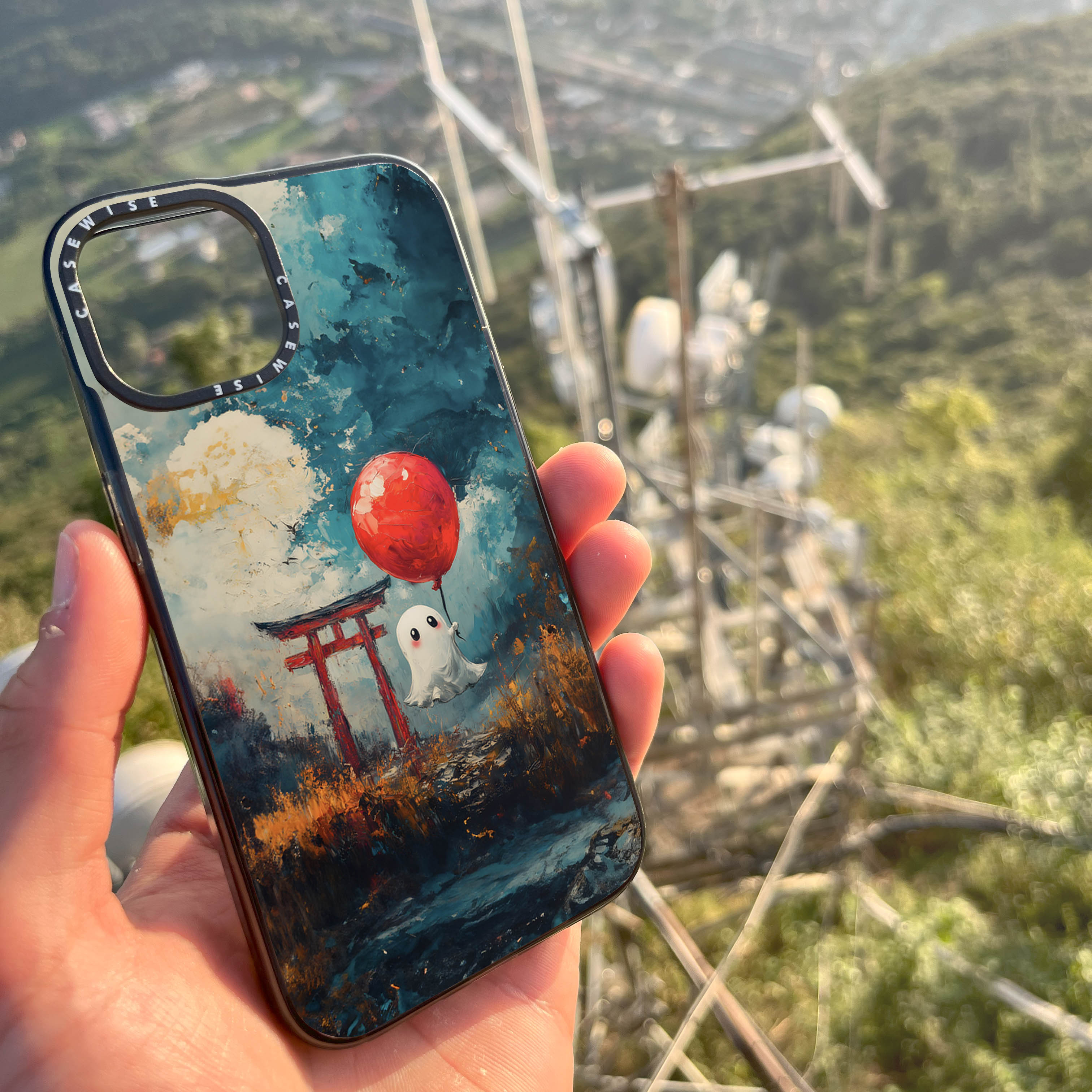 CASEWISE
CASEWISE