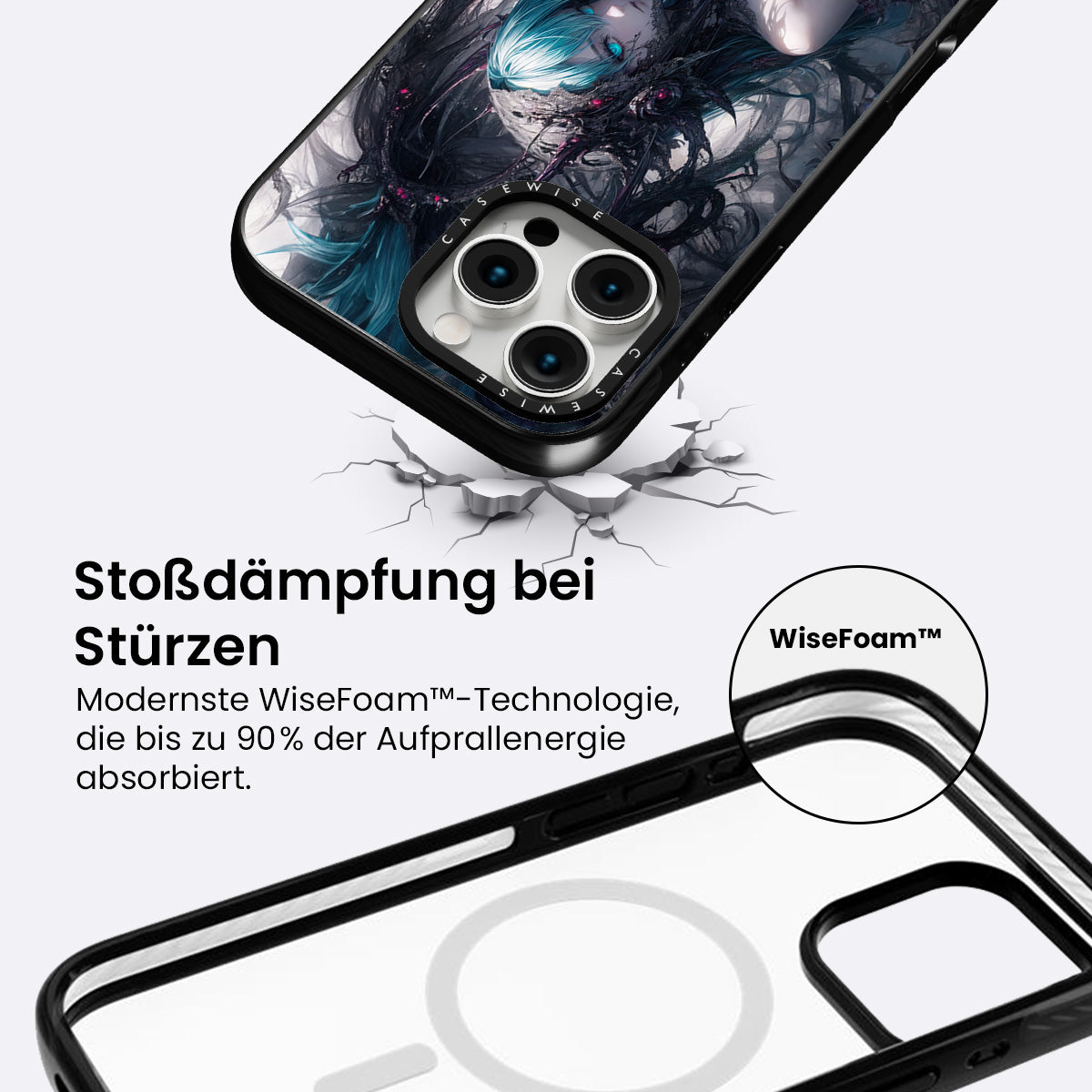 CASEWISE

CASEWISE

Stoßdämpfung bei Stürzen

Modernste WiseFoam™-Technologie, die bis zu 90% der Aufprallenergie absorbiert.

WiseFoam™