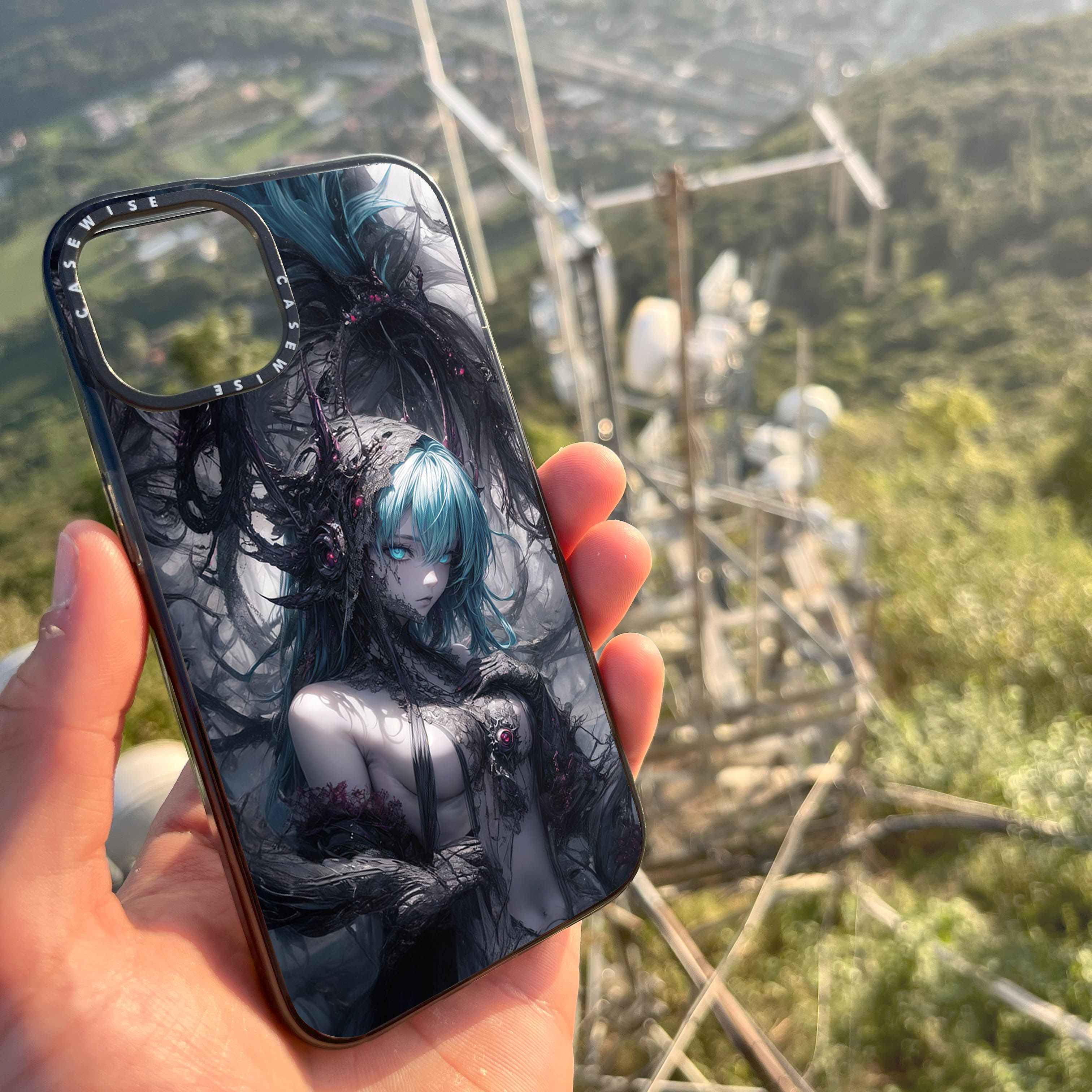 CASEWISE CASEWISE