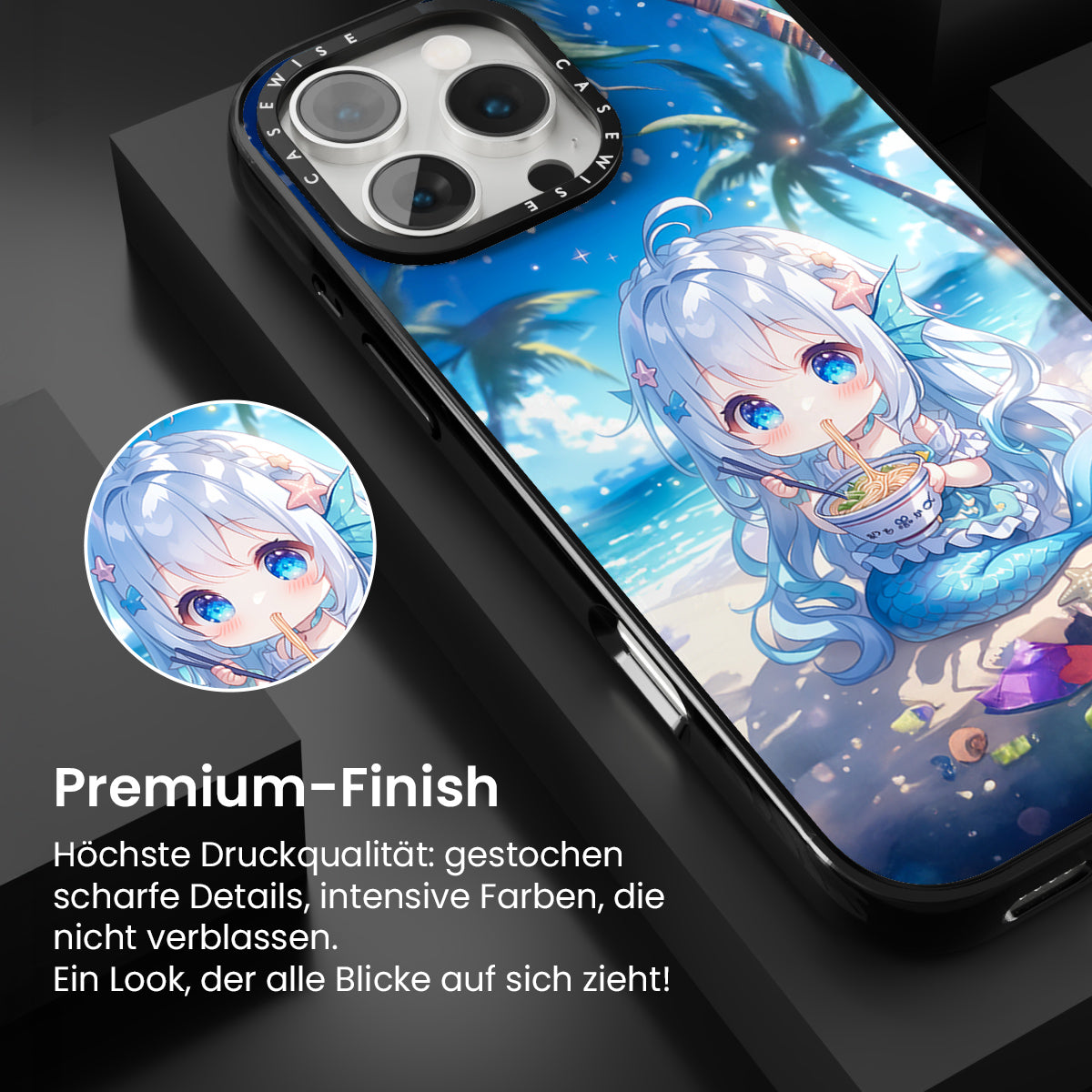 CASEWISE CASEWISE

Premium-Finish

Höchste Druckqualität: gestochen scharfe Details, intensive Farben, die nicht verblassen.
Ein Look, der alle Blicke auf sich zieht!