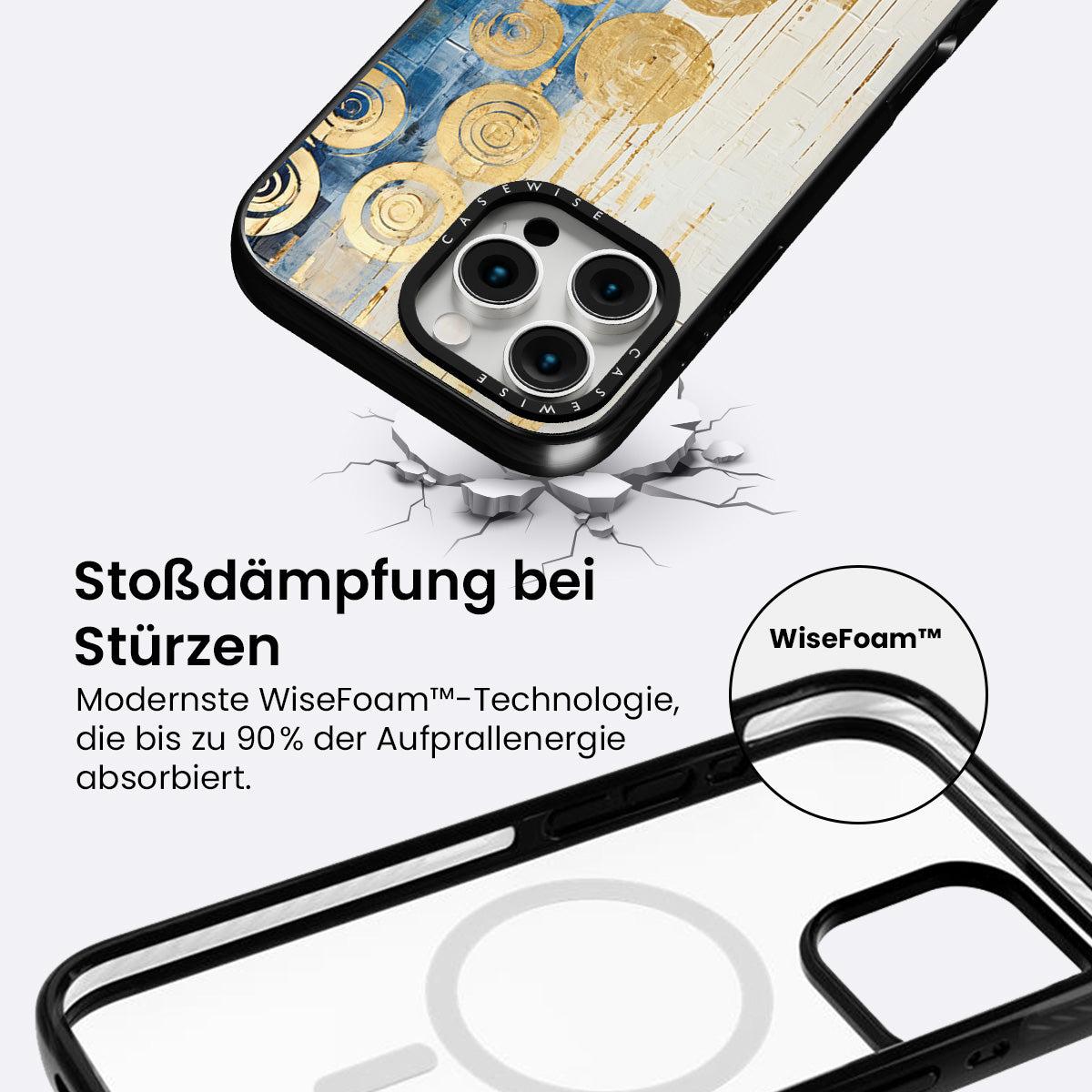 CASEWISE

CASEWISE

Stoßdämpfung bei Stürzen

Modernste WiseFoam™-Technologie, die bis zu 90% der Aufprallenergie absorbiert.

WiseFoam™