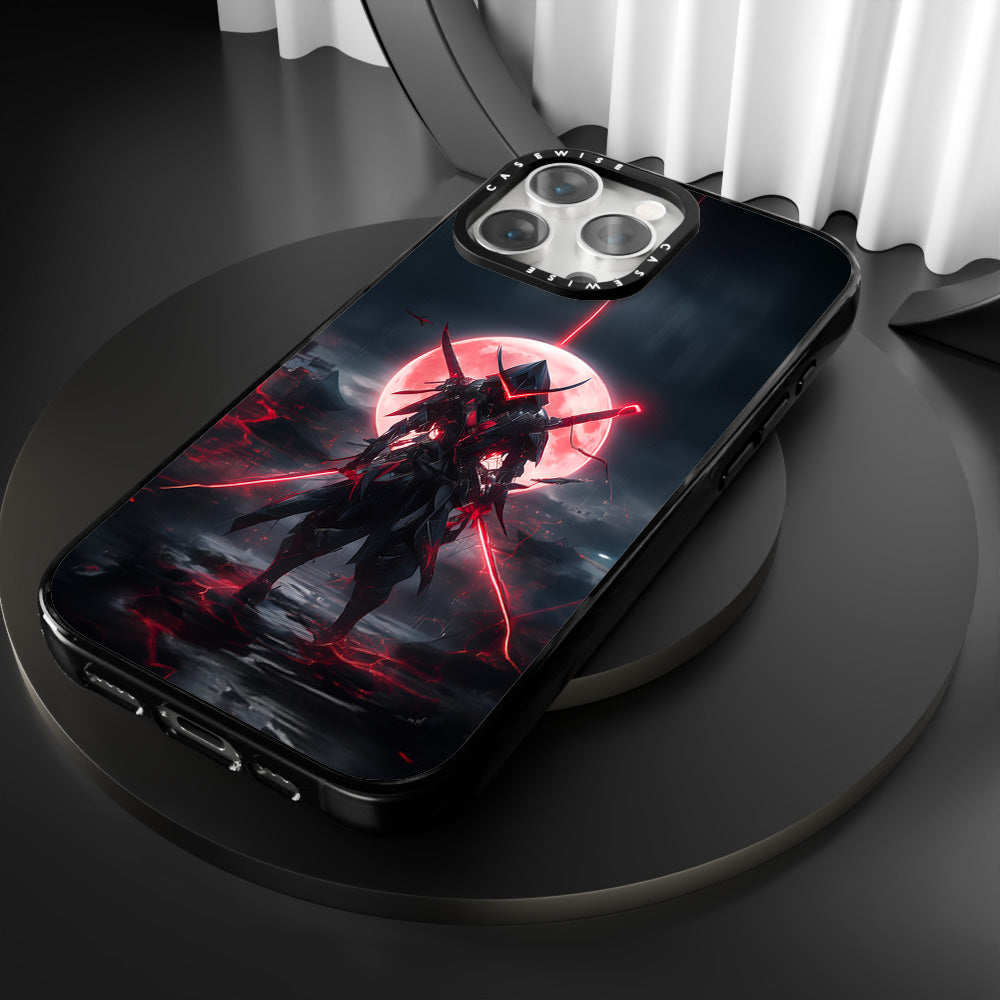 CASEWISE
CASEWISE