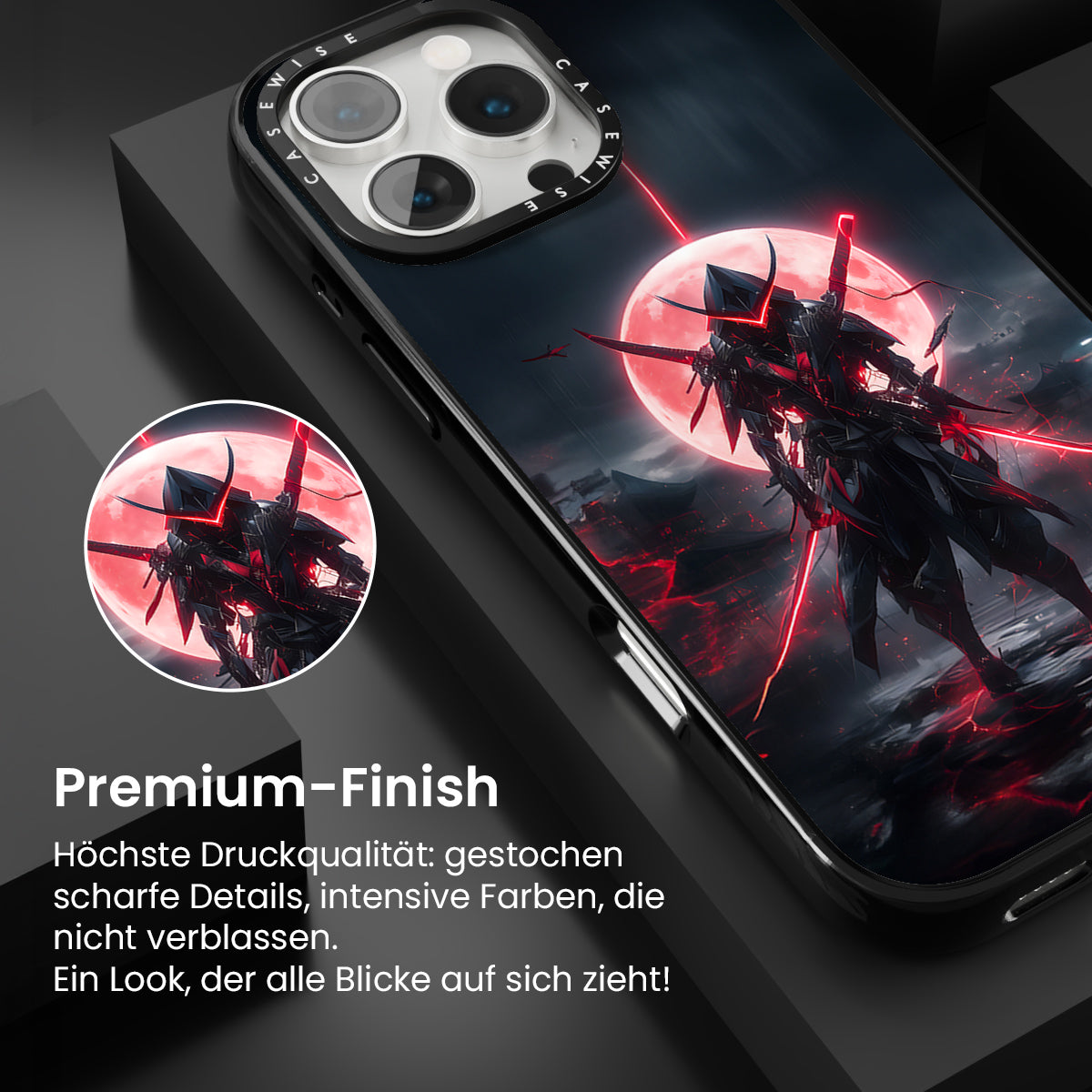 CASEWISE CASEWISE

Premium-Finish

Höchste Druckqualität: gestochen scharfe Details, intensive Farben, die nicht verblassen.
Ein Look, der alle Blicke auf sich zieht!