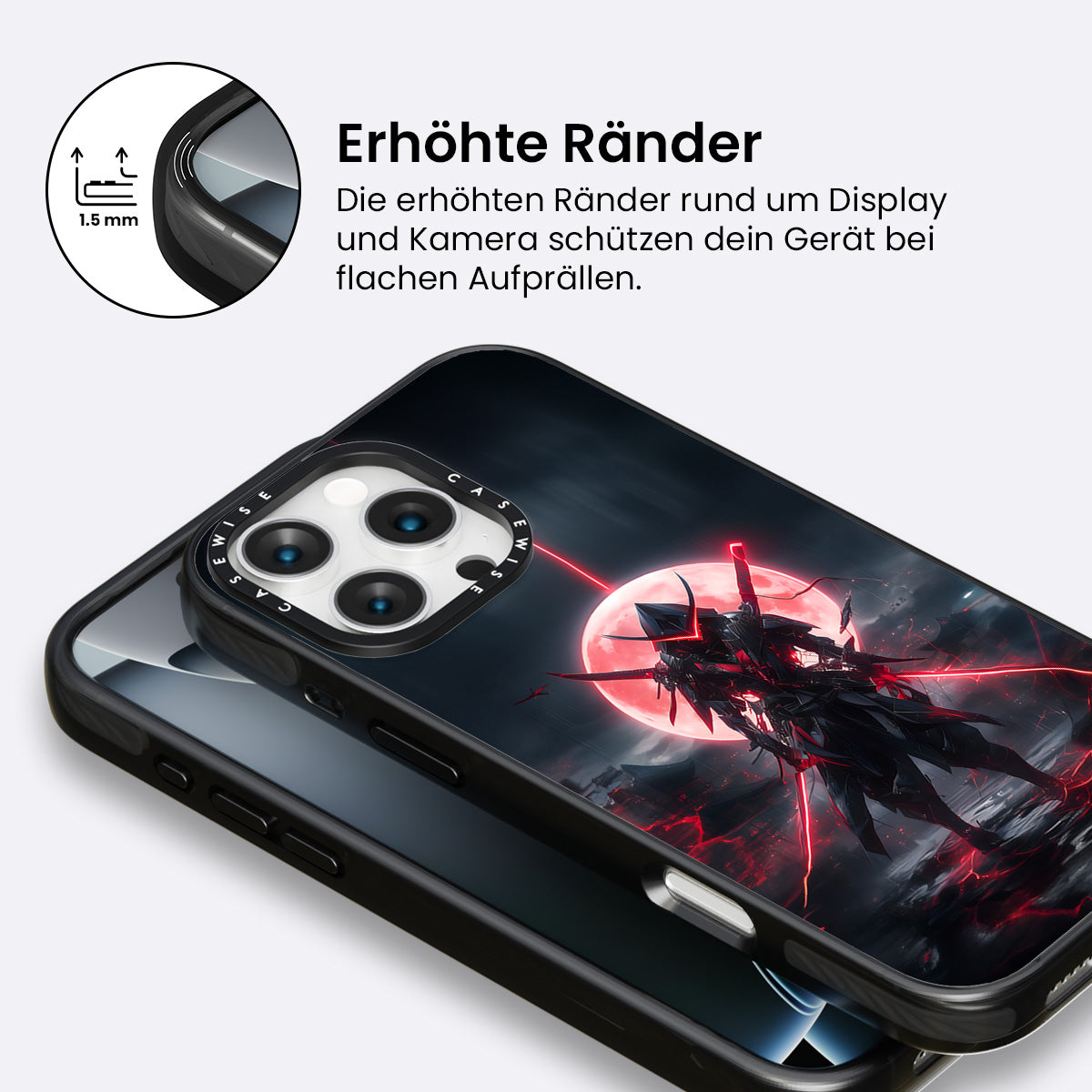 1.5 mm

Erhöhte Ränder

Die erhöhten Ränder rund um Display und Kamera schützen dein Gerät bei flachen Aufprällen.

CASEWISE CASEWISE