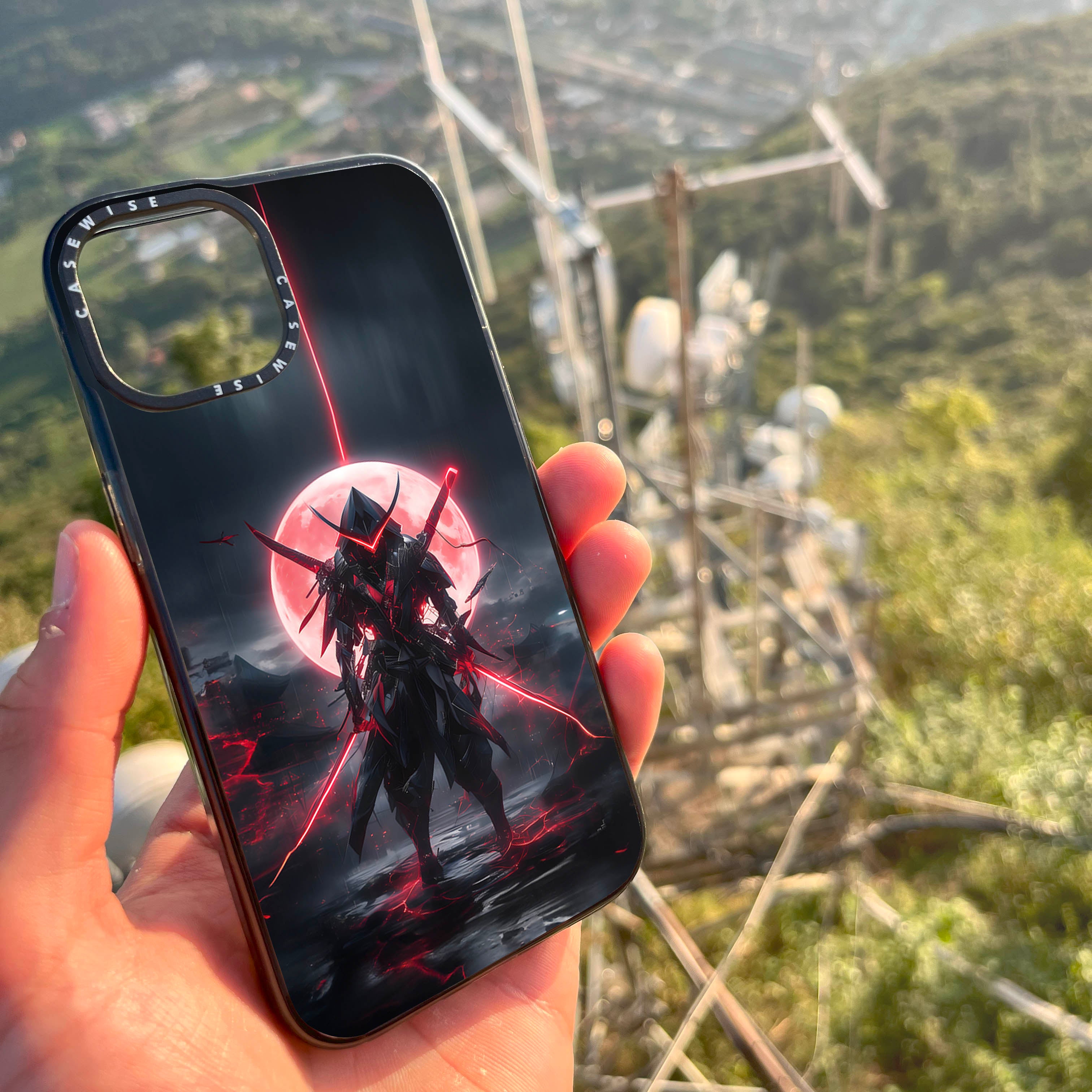 CASEWISE CASEWISE