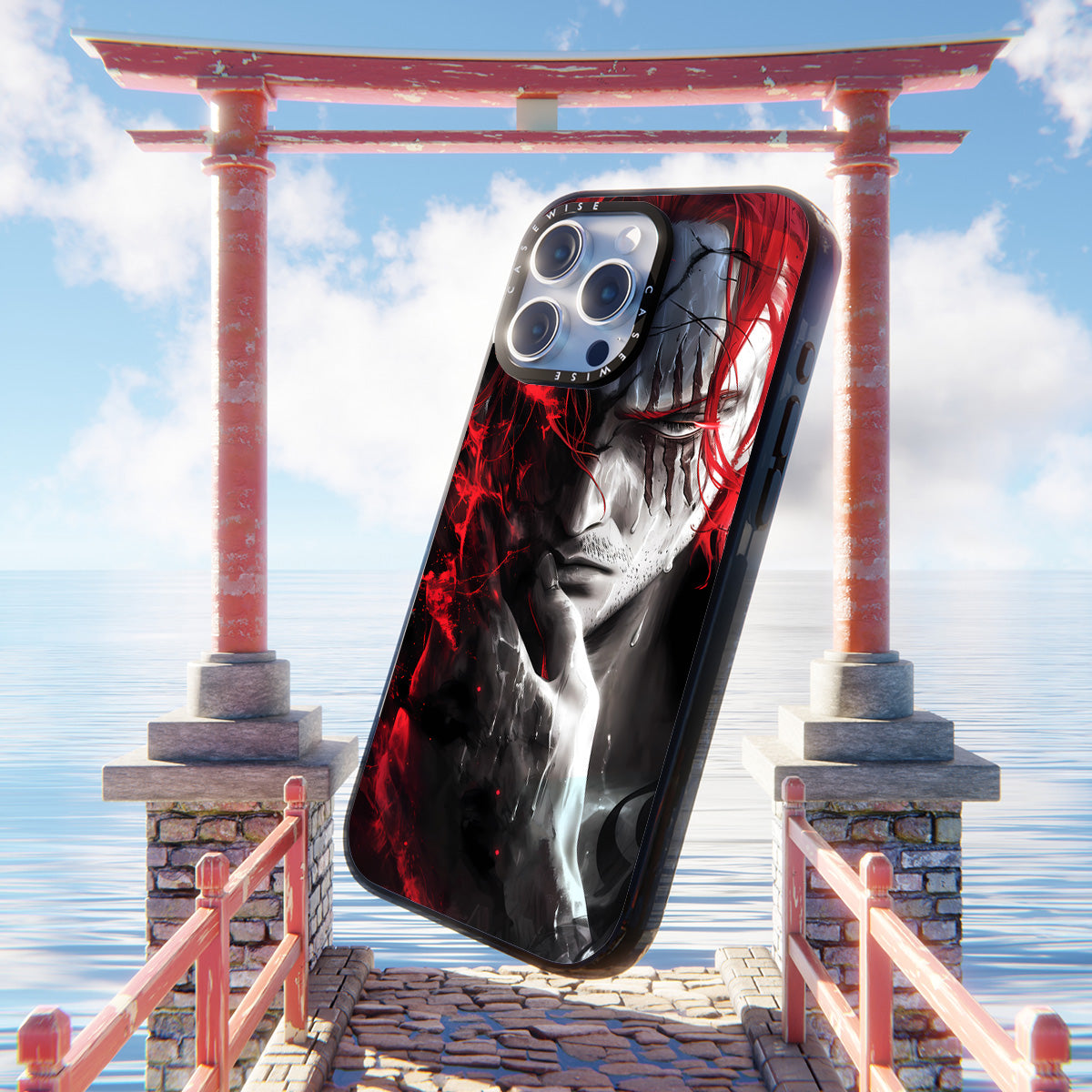 CASEWISE CASEWISE