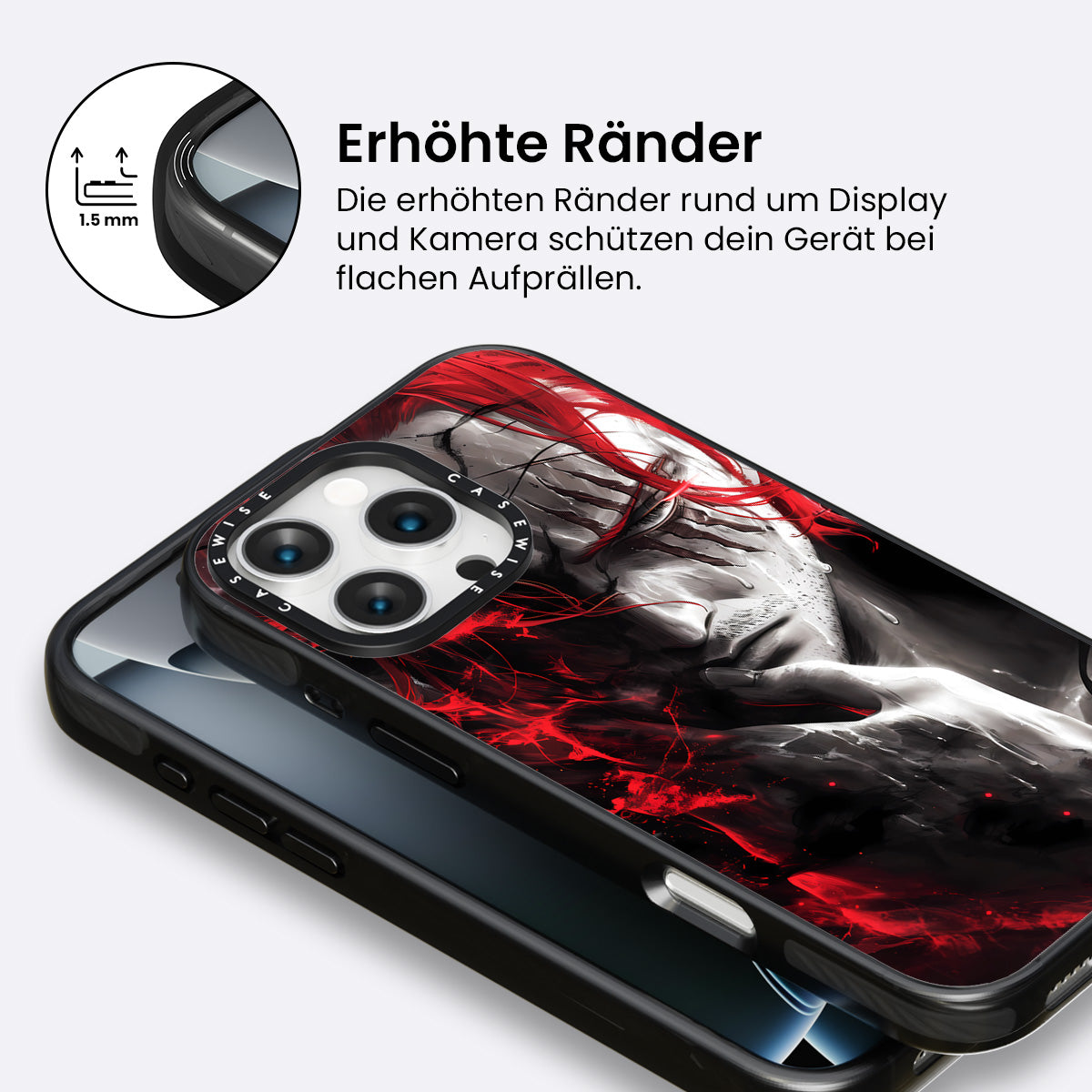 1.5 mm

Erhöhte Ränder

Die erhöhten Ränder rund um Display und Kamera schützen dein Gerät bei flachen Aufprällen.

CASEWISE CASEWISE