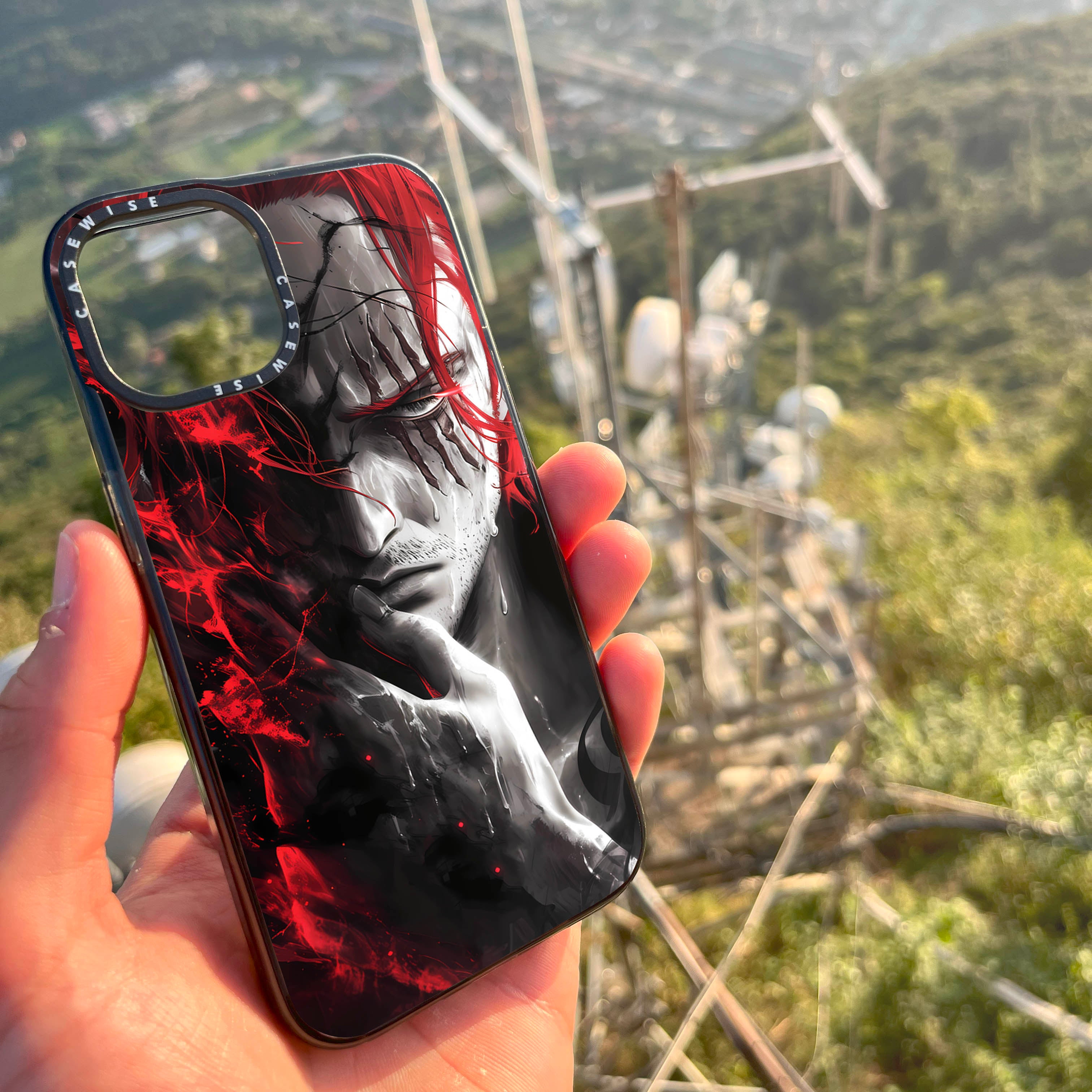 CASEWISE CASEWISE