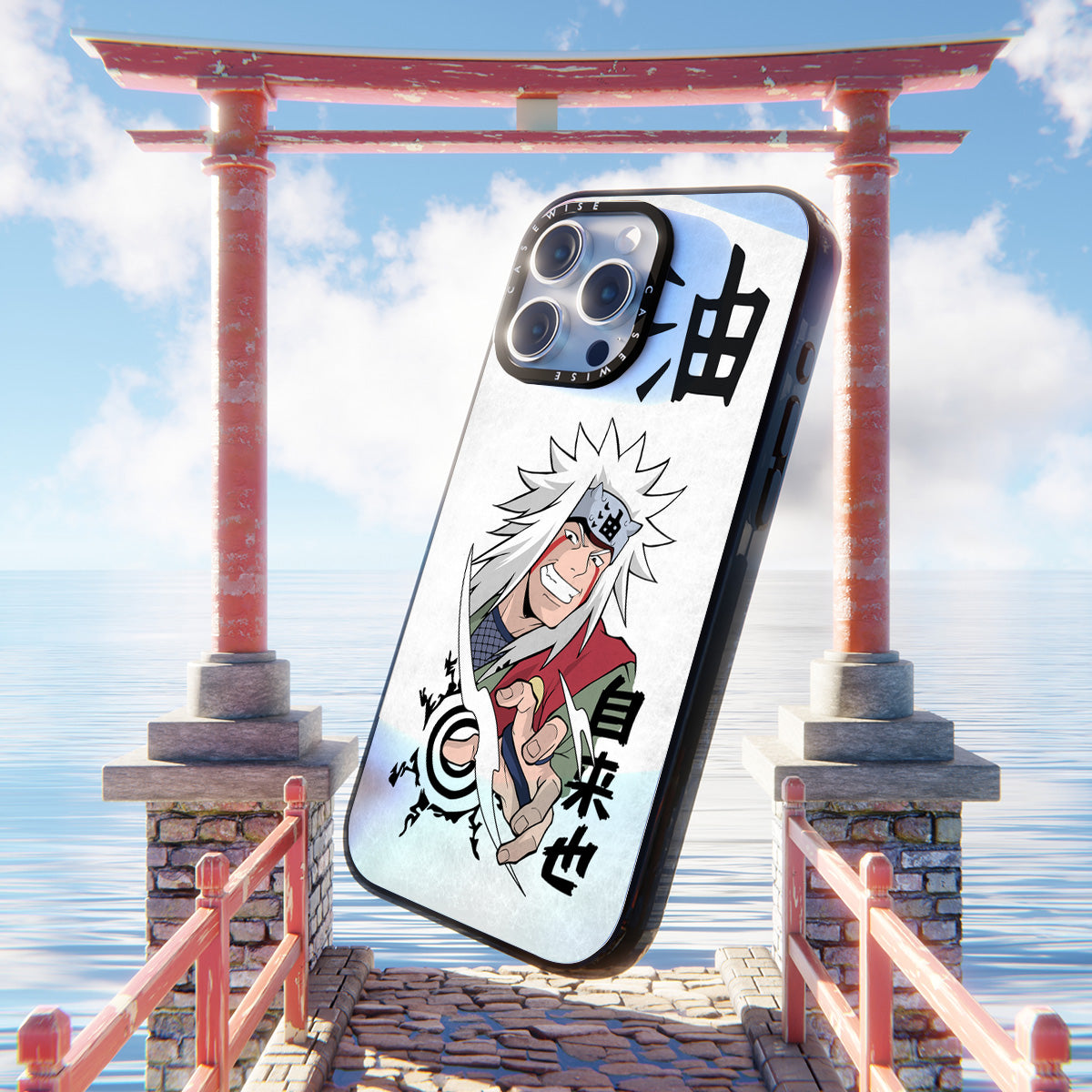 CASEWISE
CASEWISE

油

油

自来也