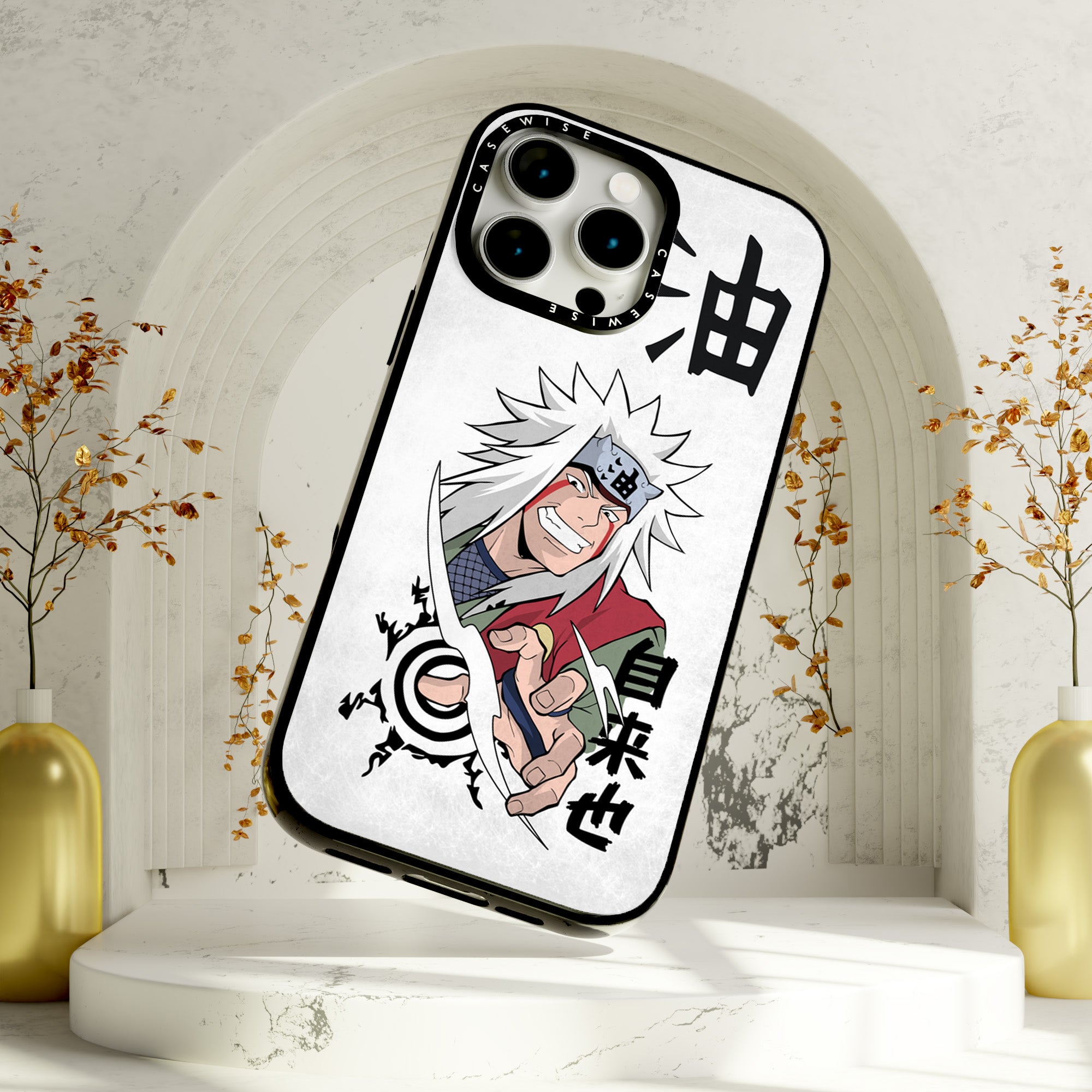 CASEWISE
CASEWISE

油

油

自来也