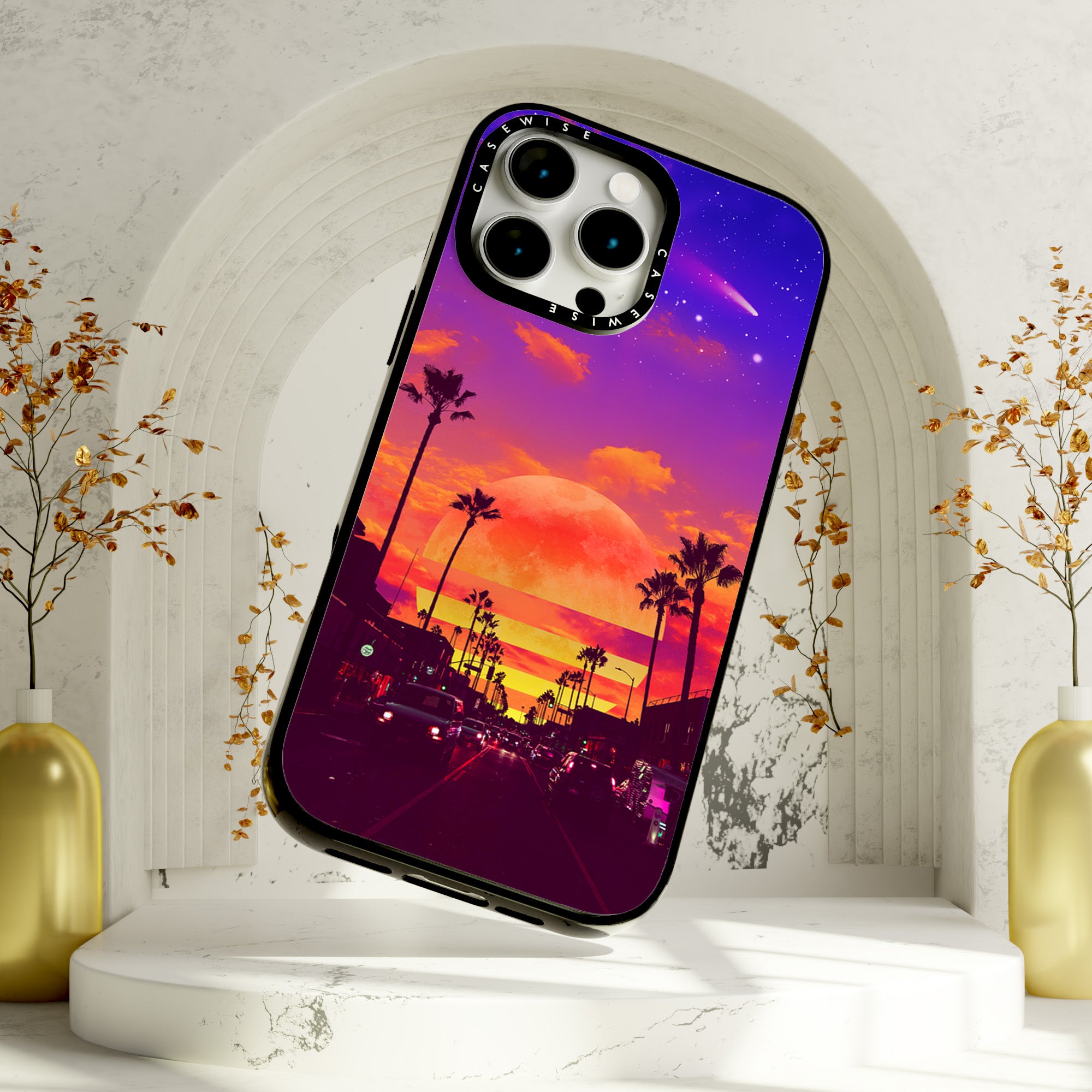 CASEWISE
CASEWISE