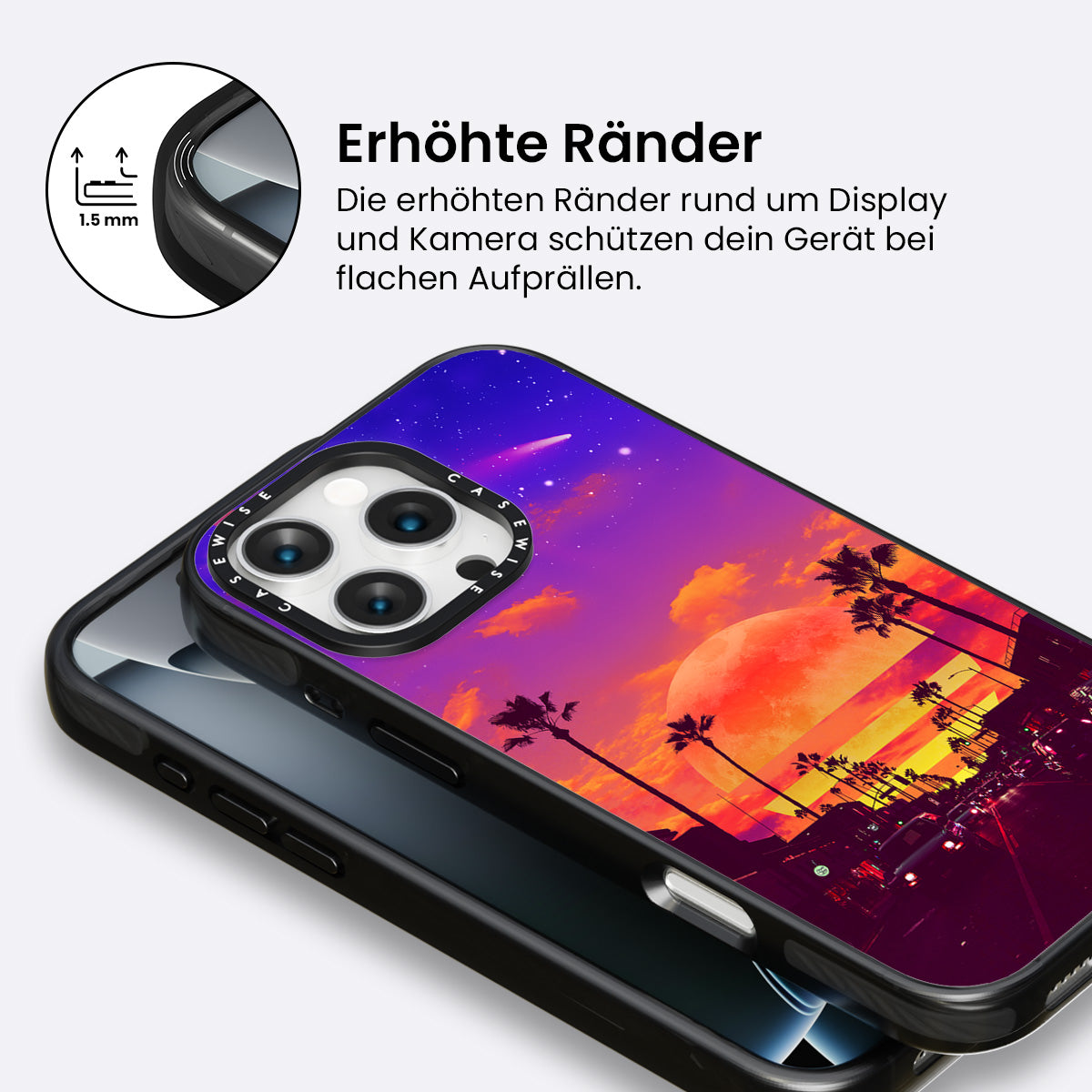 1.5 mm

Erhöhte Ränder

Die erhöhten Ränder rund um Display und Kamera schützen dein Gerät bei flachen Aufprällen.

CASEWISE CASEWISE