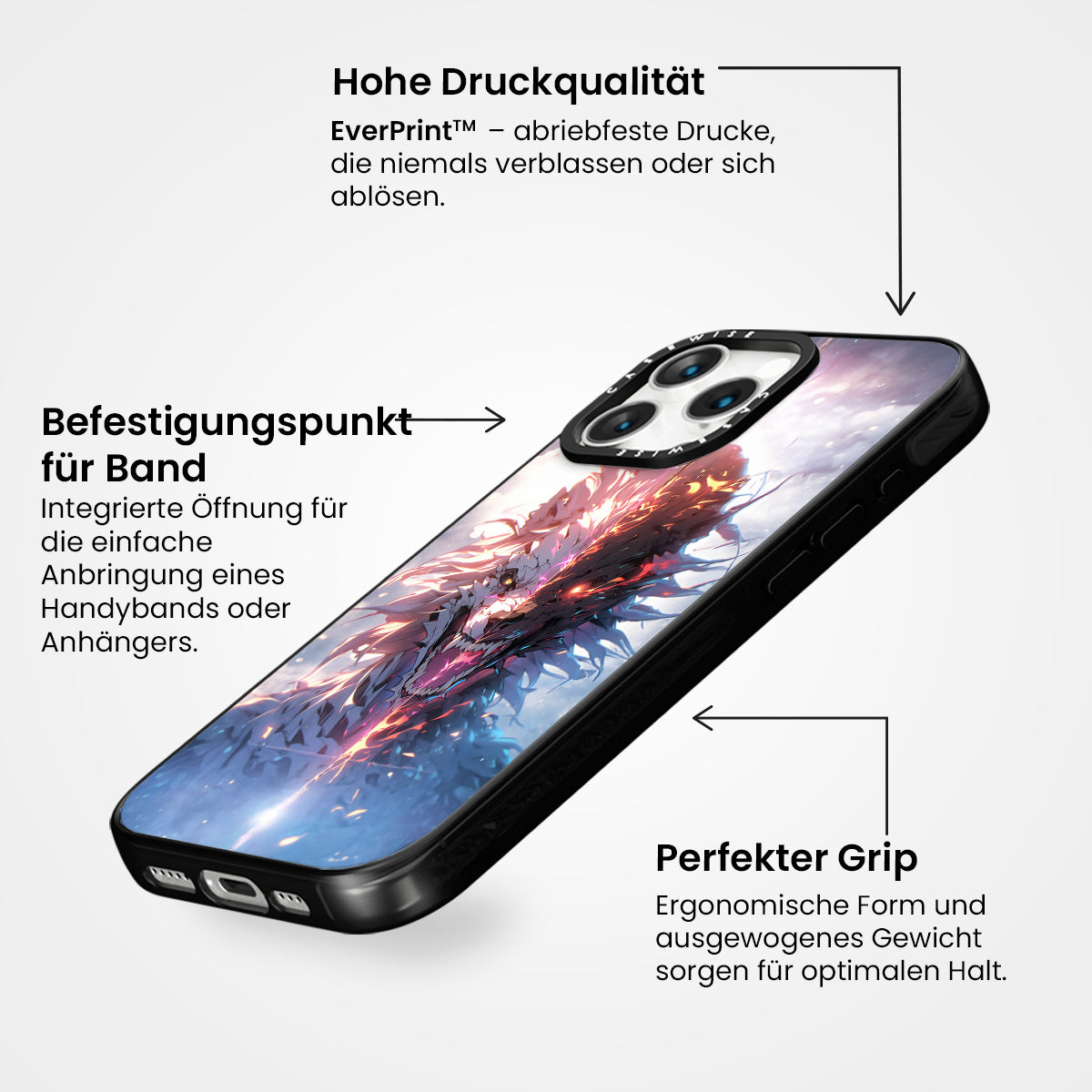 Hohe Druckqualität

EverPrint™ – abriebfeste Drucke, die niemals verblassen oder sich ablösen.

Befestigungspunkt für Band

Integrierte Öffnung für die einfache Anbringung eines Handybands oder Anhängers.

CASEWISE

CASEWISE

Perfekter Grip

Ergonomische Form und ausgewogenes Gewicht sorgen für optimalen Halt.