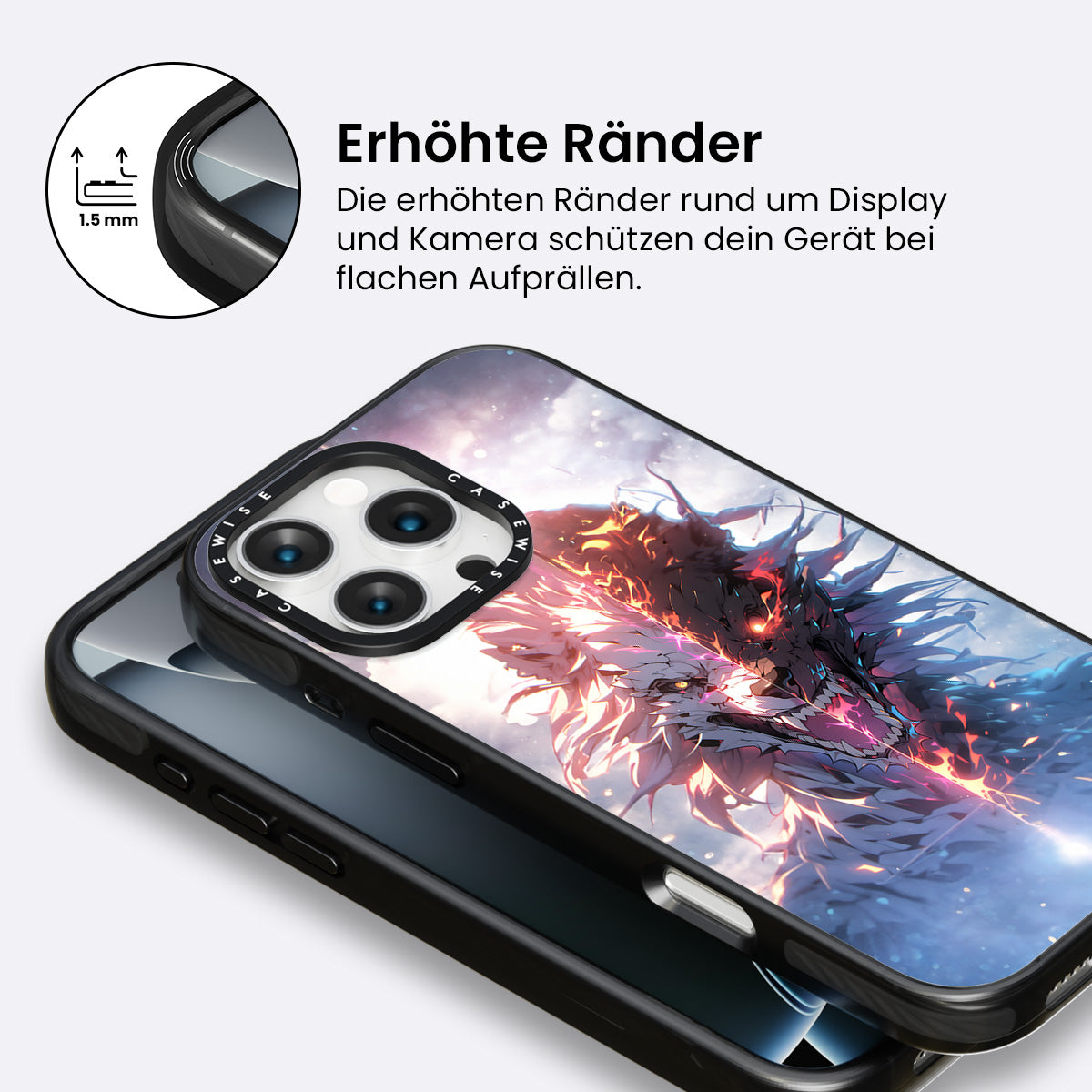 1.5 mm

Erhöhte Ränder

Die erhöhten Ränder rund um Display und Kamera schützen dein Gerät bei flachen Aufprällen.

CASEWISE CASEWISE