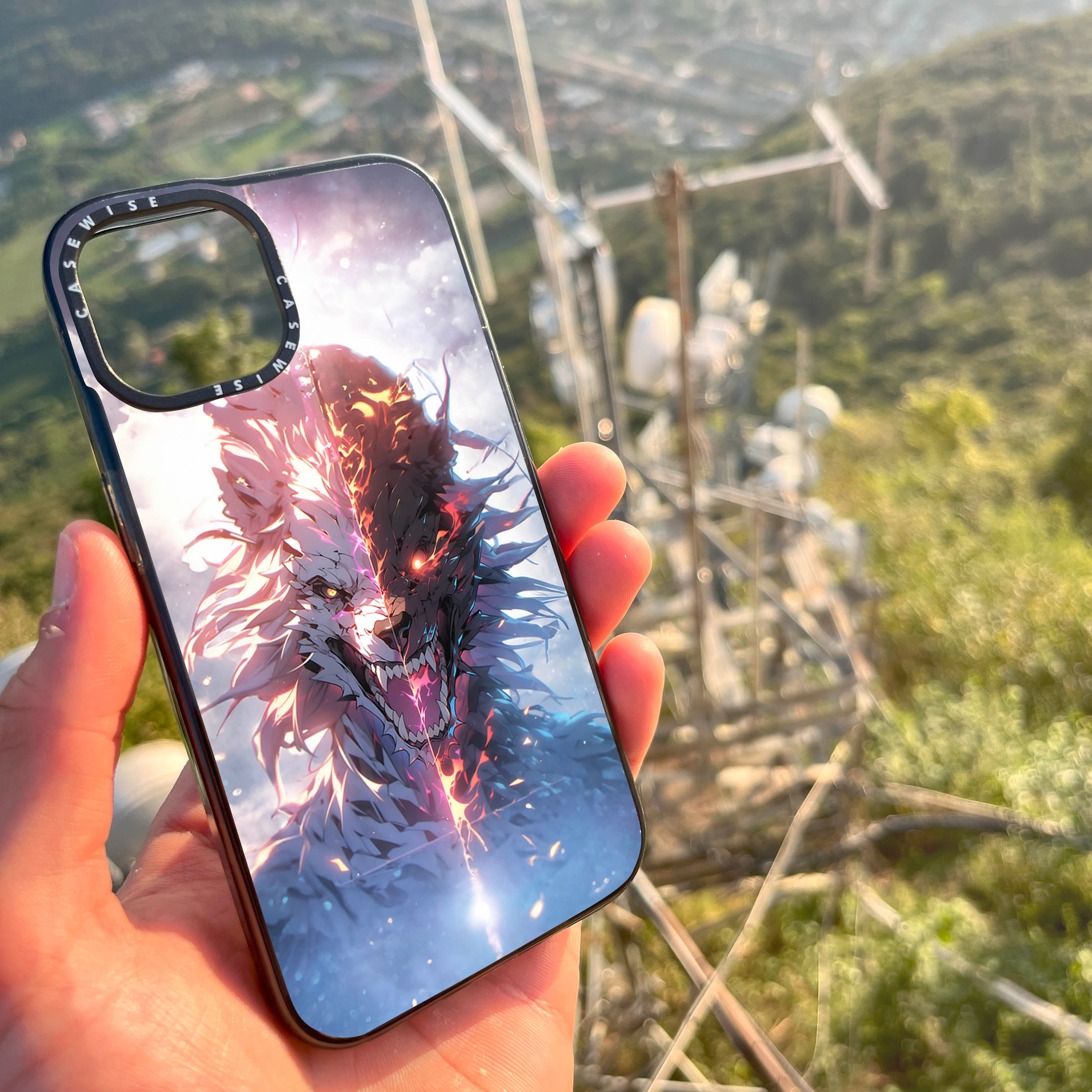 CASEWISE CASEWISE