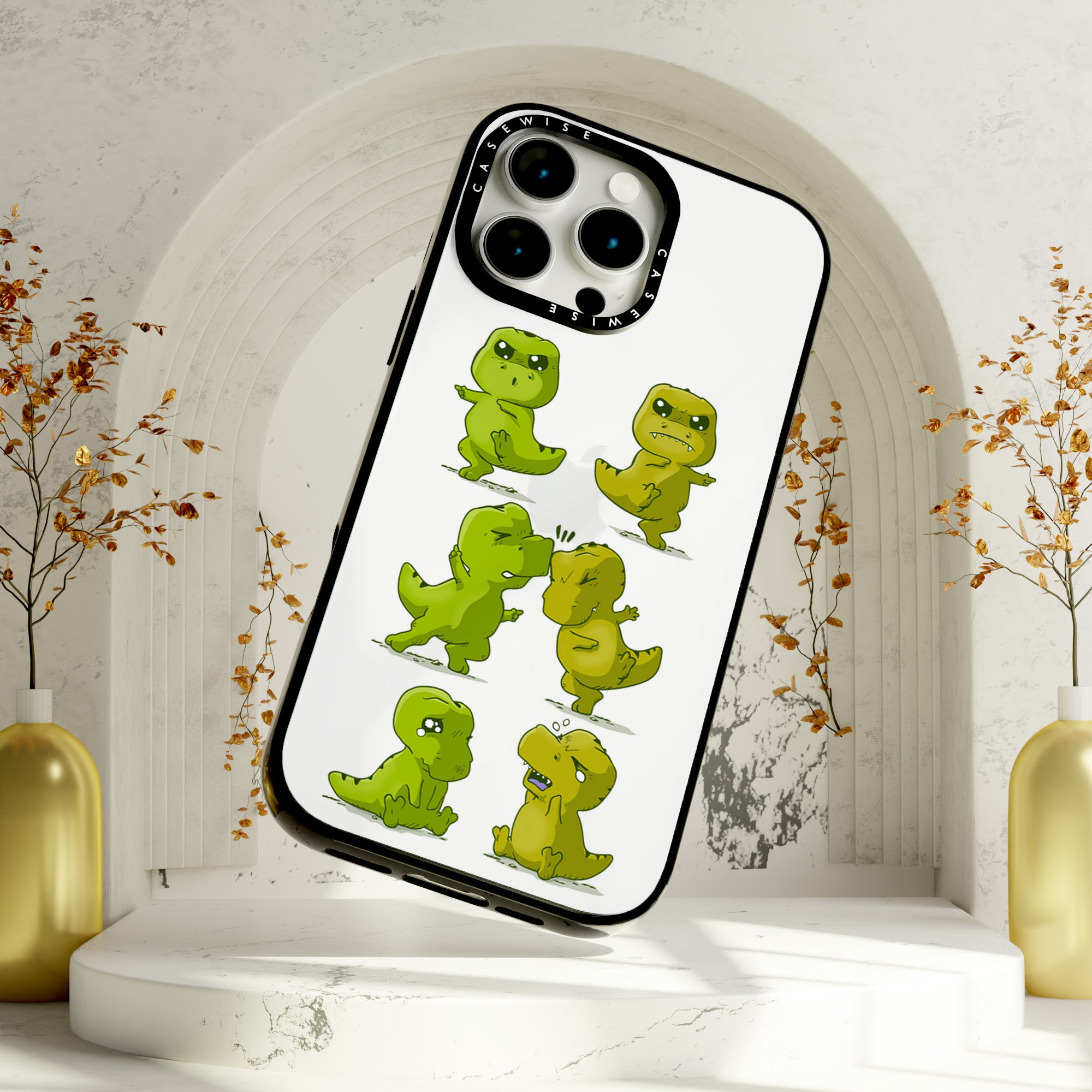 CASEWISE CASEWISE