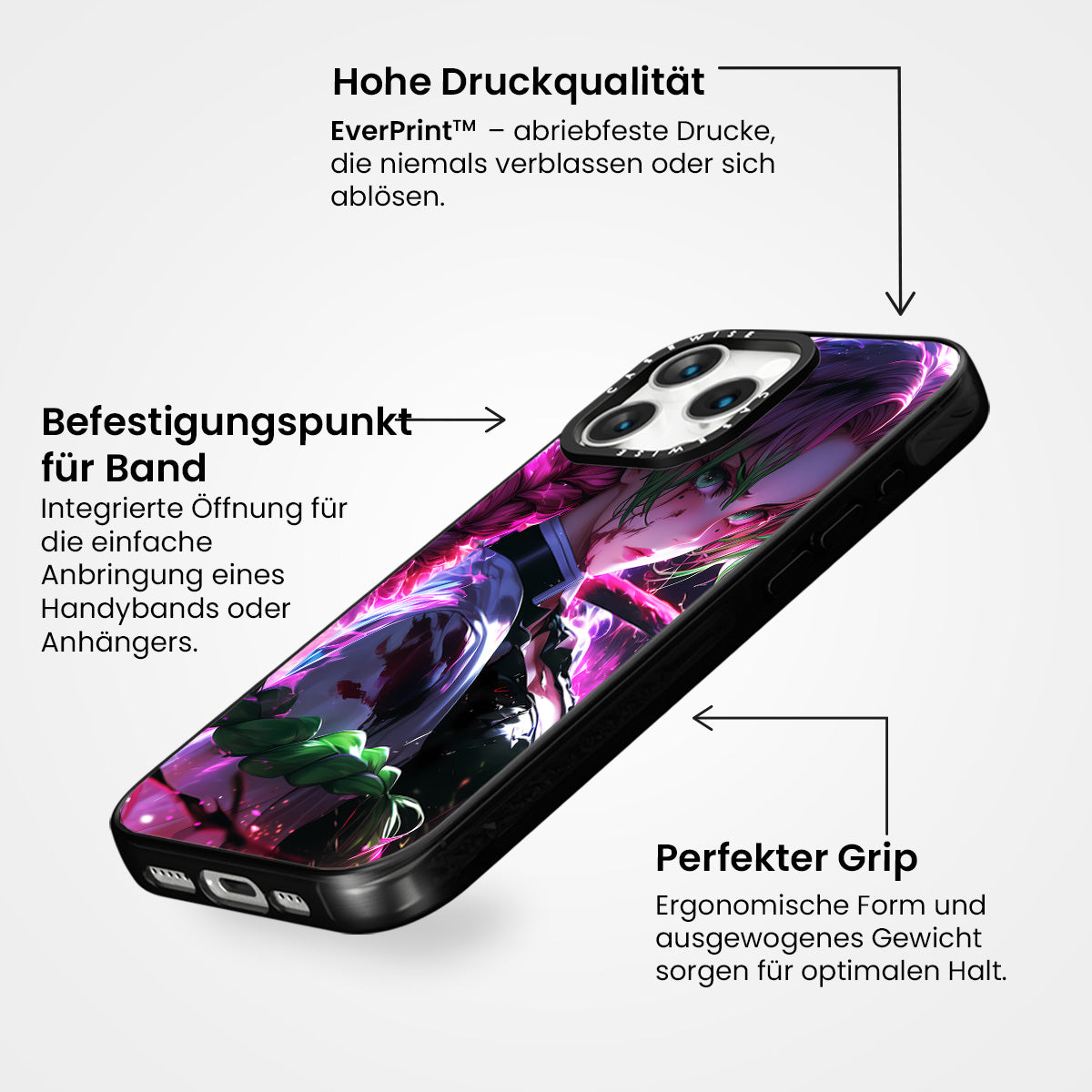 Hohe Druckqualität

EverPrint™ – abriebfeste Drucke, die niemals verblassen oder sich ablösen.

Befestigungspunkt für Band

Integrierte Öffnung für die einfache Anbringung eines Handybands oder Anhängers.

CASEWISE

CASEWISE

Perfekter Grip

Ergonomische Form und ausgewogenes Gewicht sorgen für optimalen Halt.