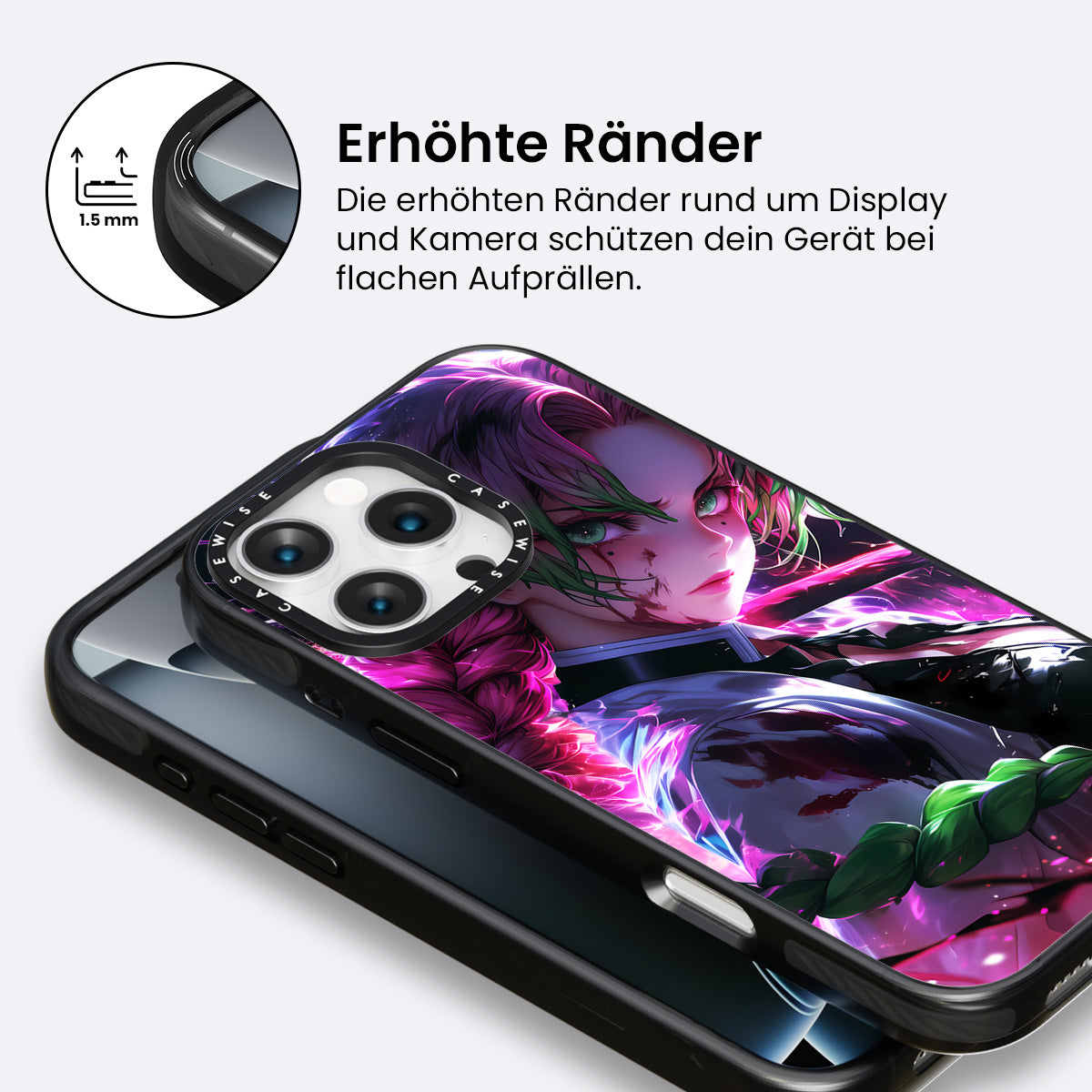 1.5 mm

Erhöhte Ränder

Die erhöhten Ränder rund um Display und Kamera schützen dein Gerät bei flachen Aufprällen.

CASEWISE CASEWISE