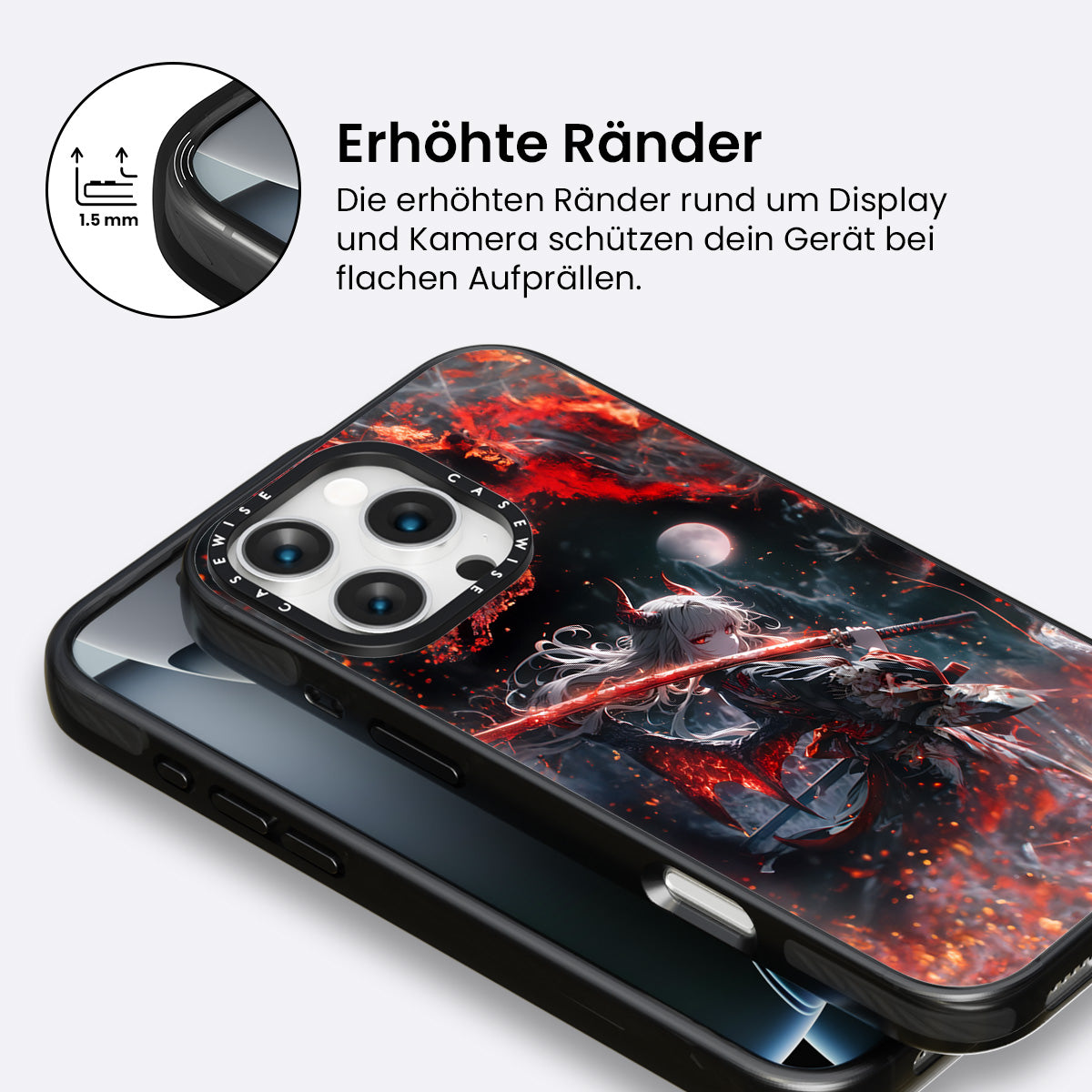 1.5 mm

Erhöhte Ränder

Die erhöhten Ränder rund um Display und Kamera schützen dein Gerät bei flachen Aufprällen.

CASEWISE CASEWISE