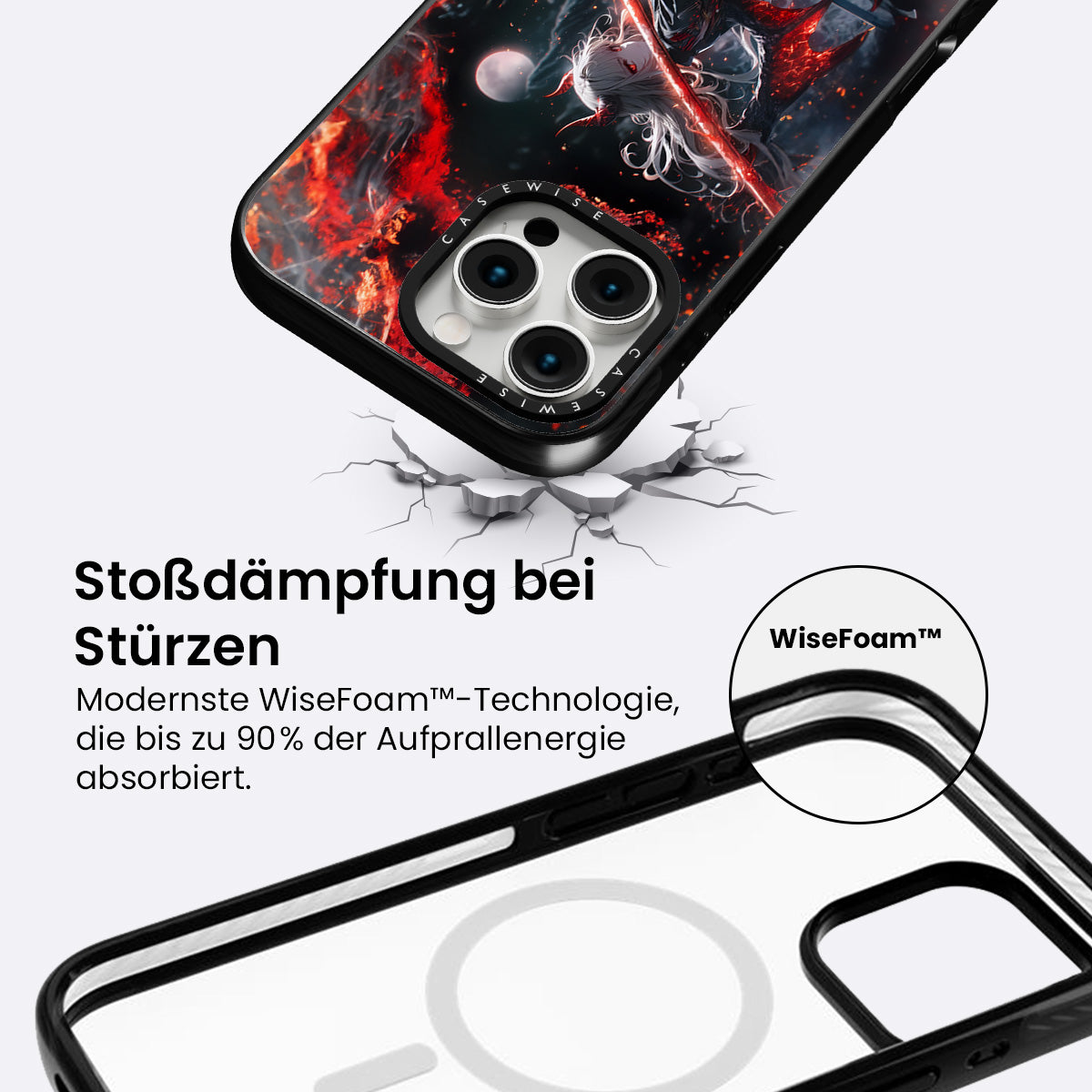 CASEWISE

CASEWISE

Stoßdämpfung bei Stürzen

Modernste WiseFoam™-Technologie, die bis zu 90% der Aufprallenergie absorbiert.

WiseFoam™