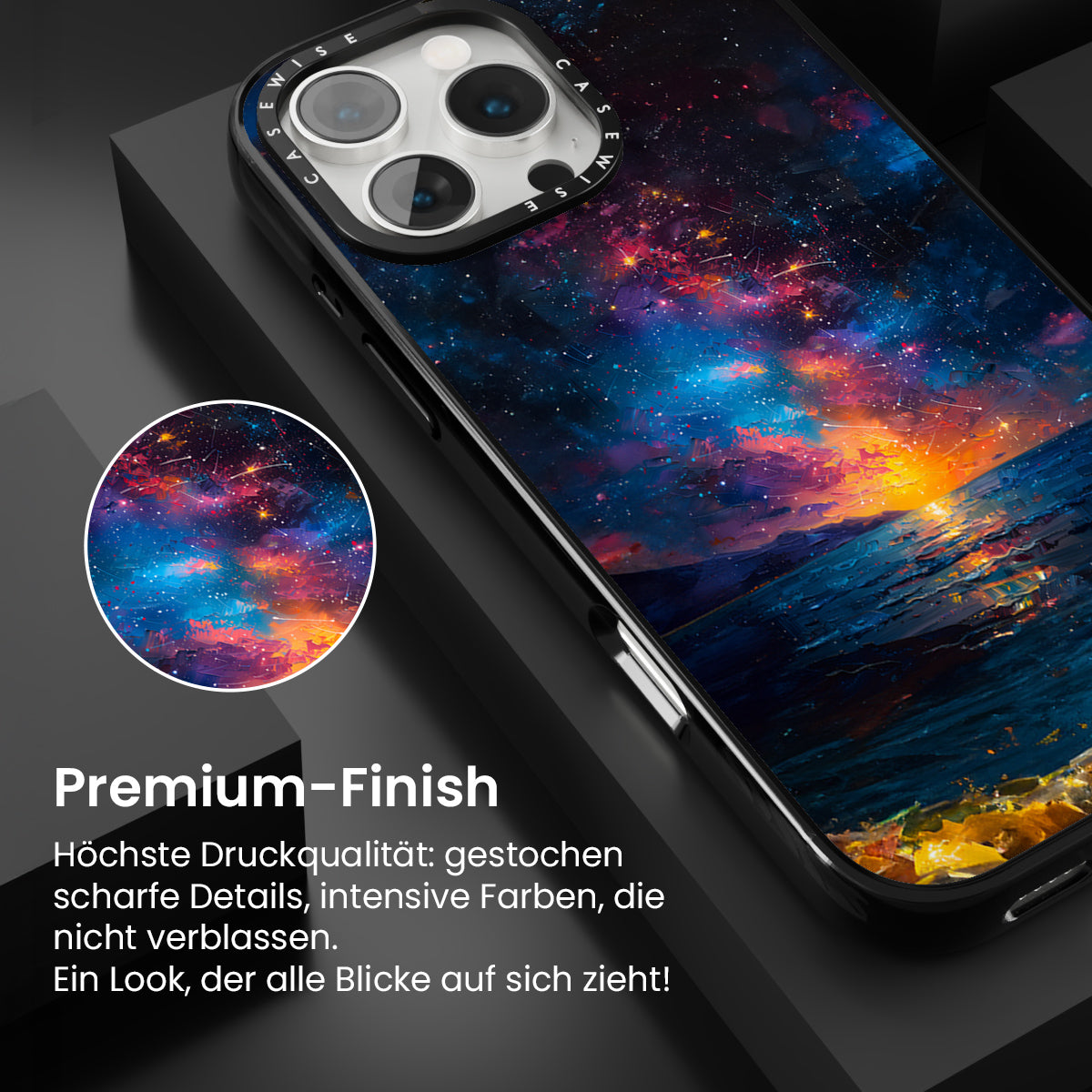 CASEWISE CASEWISE

Premium-Finish

Höchste Druckqualität: gestochen scharfe Details, intensive Farben, die nicht verblassen.
Ein Look, der alle Blicke auf sich zieht!