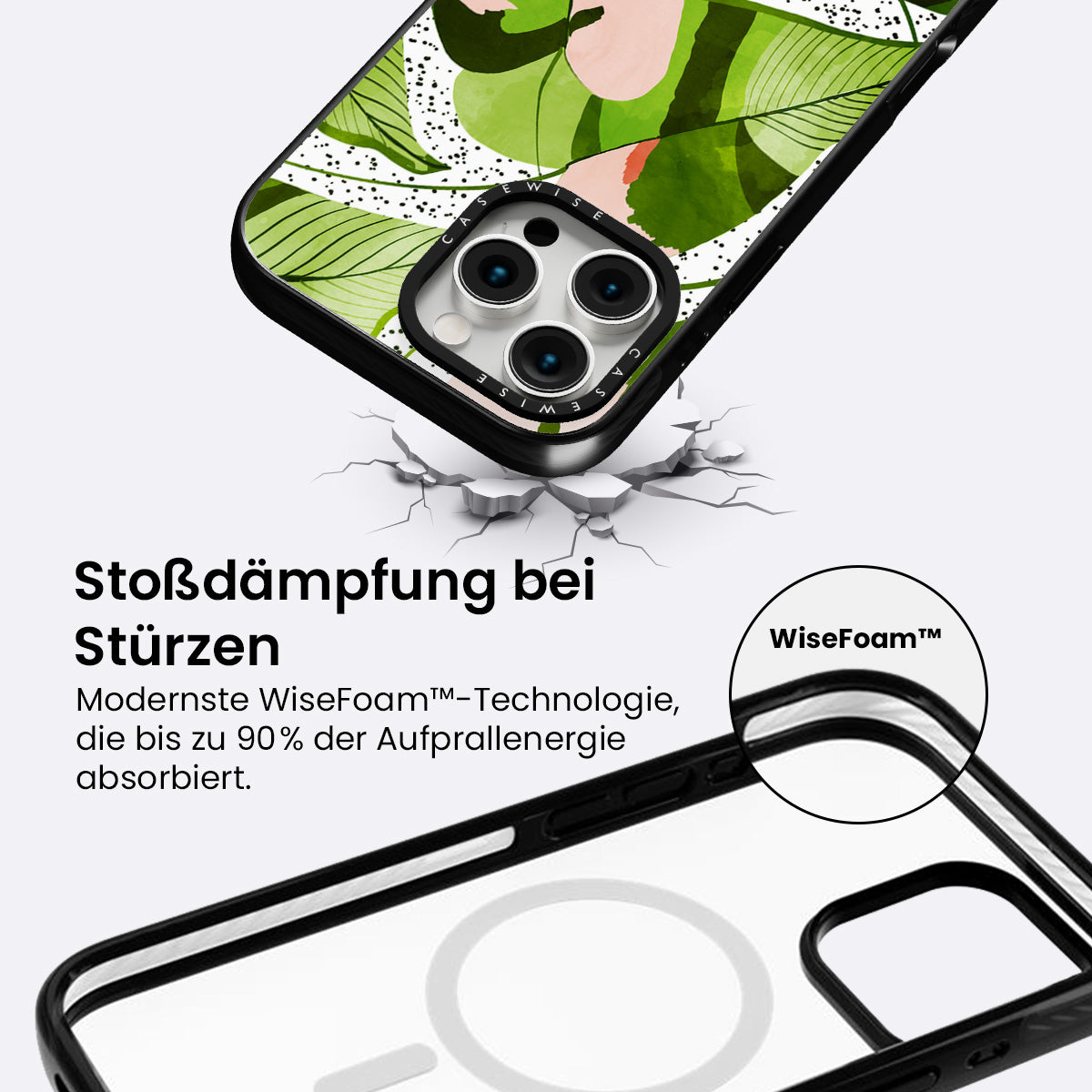 CASEWISE

CASEWISE

Stoßdämpfung bei Stürzen

Modernste WiseFoam™-Technologie, die bis zu 90% der Aufprallenergie absorbiert.

WiseFoam™